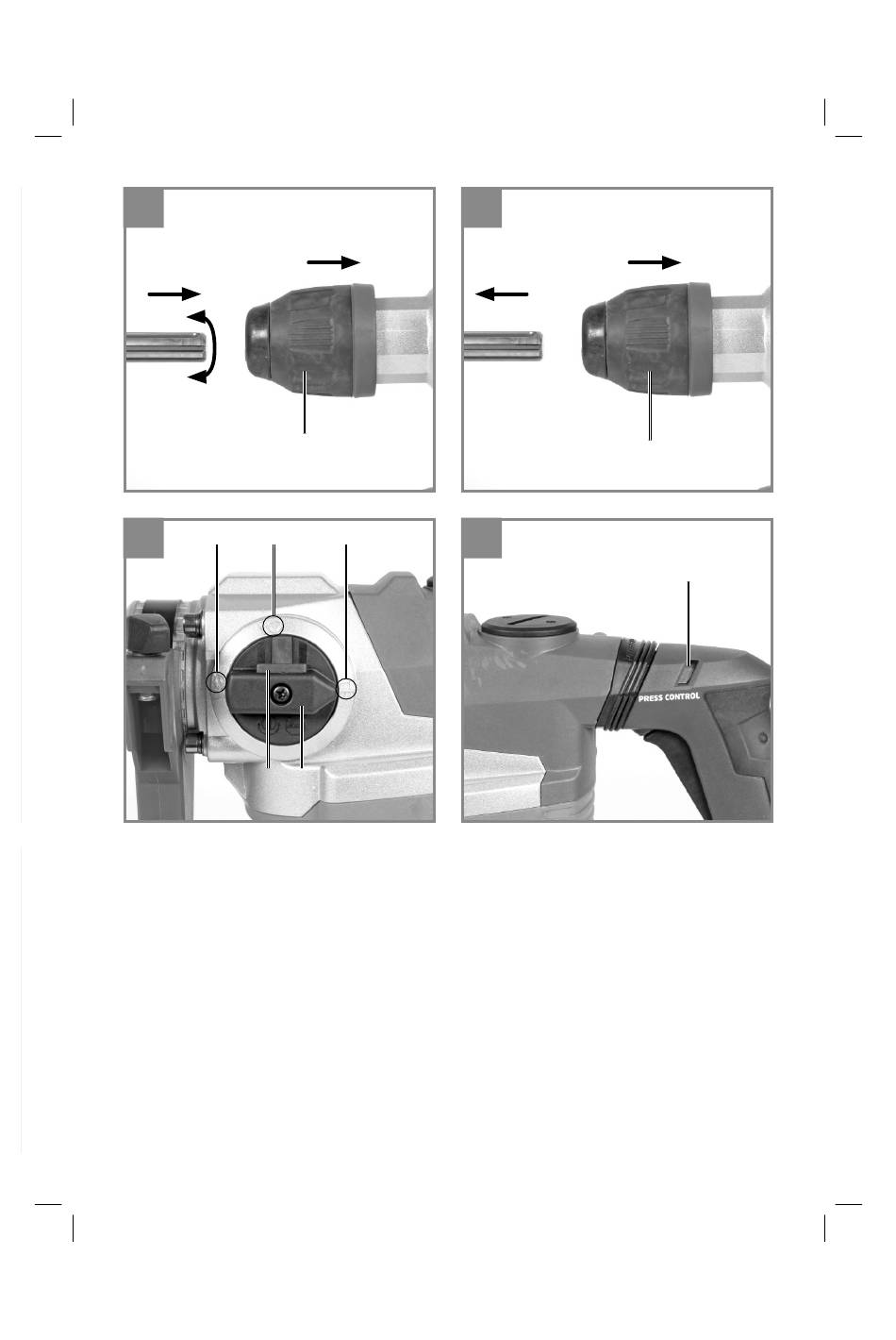 PRESS CONTROL