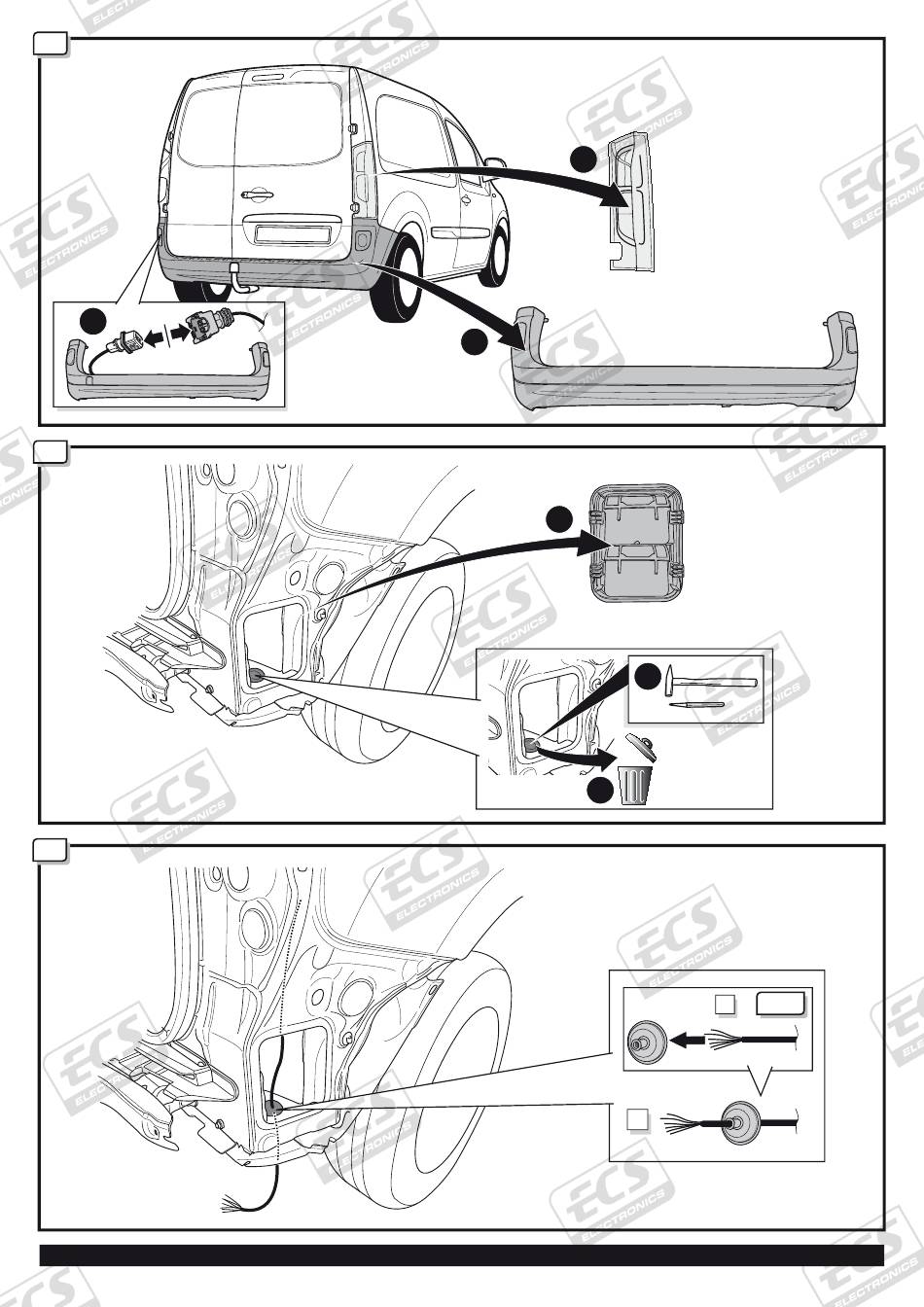 ECS ELECTRONICS