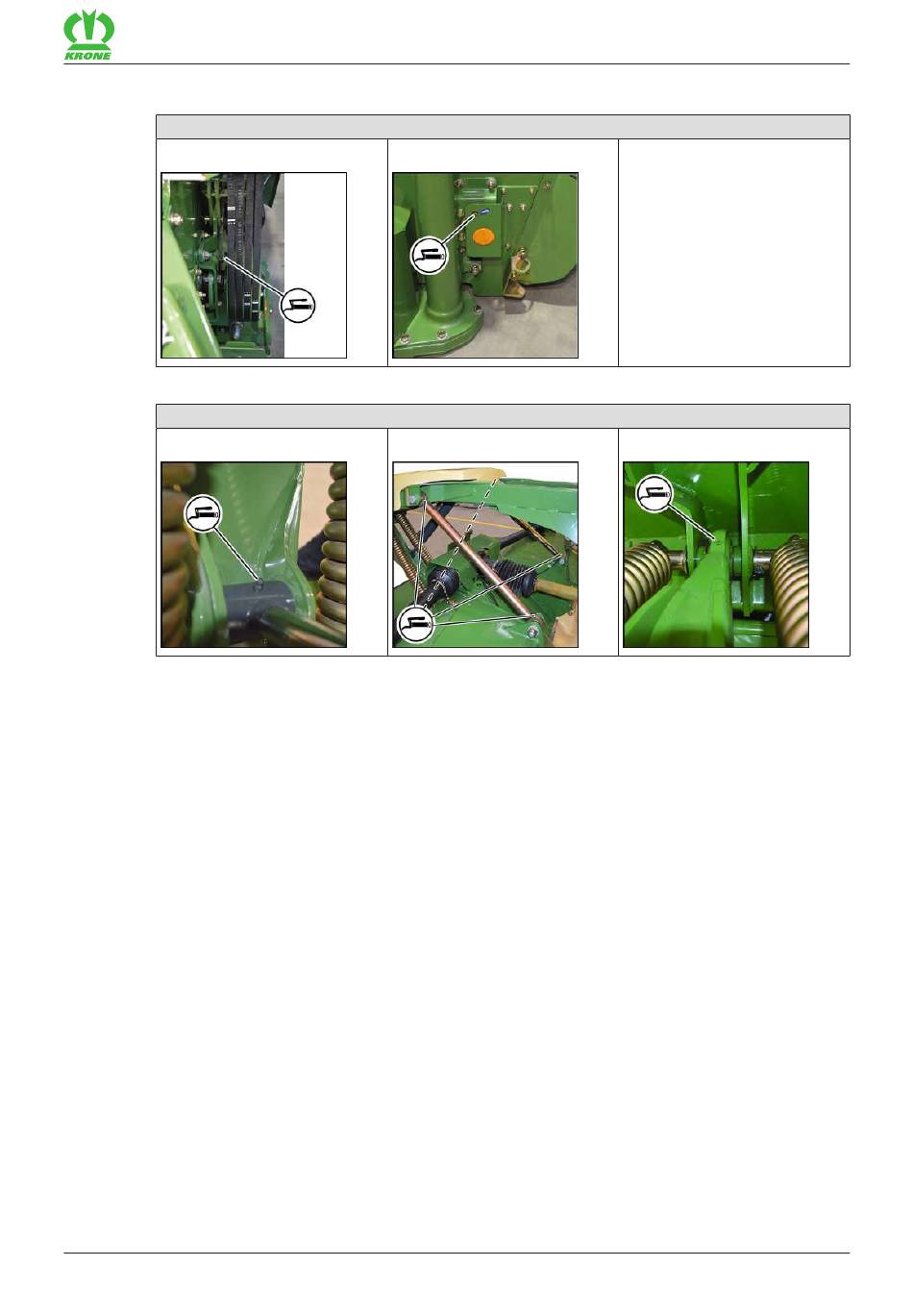 KRONE