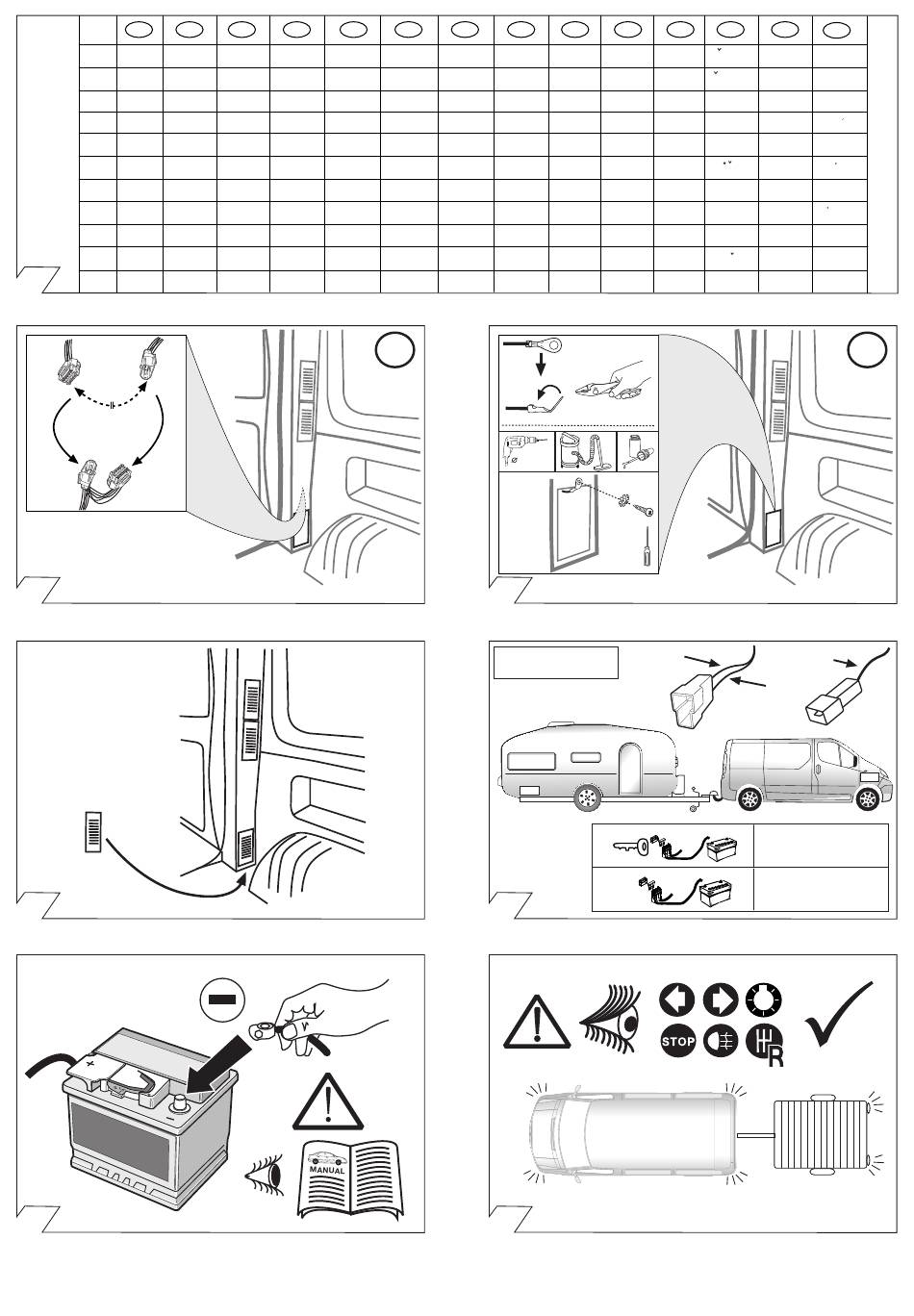 STOP

R

MANUAL