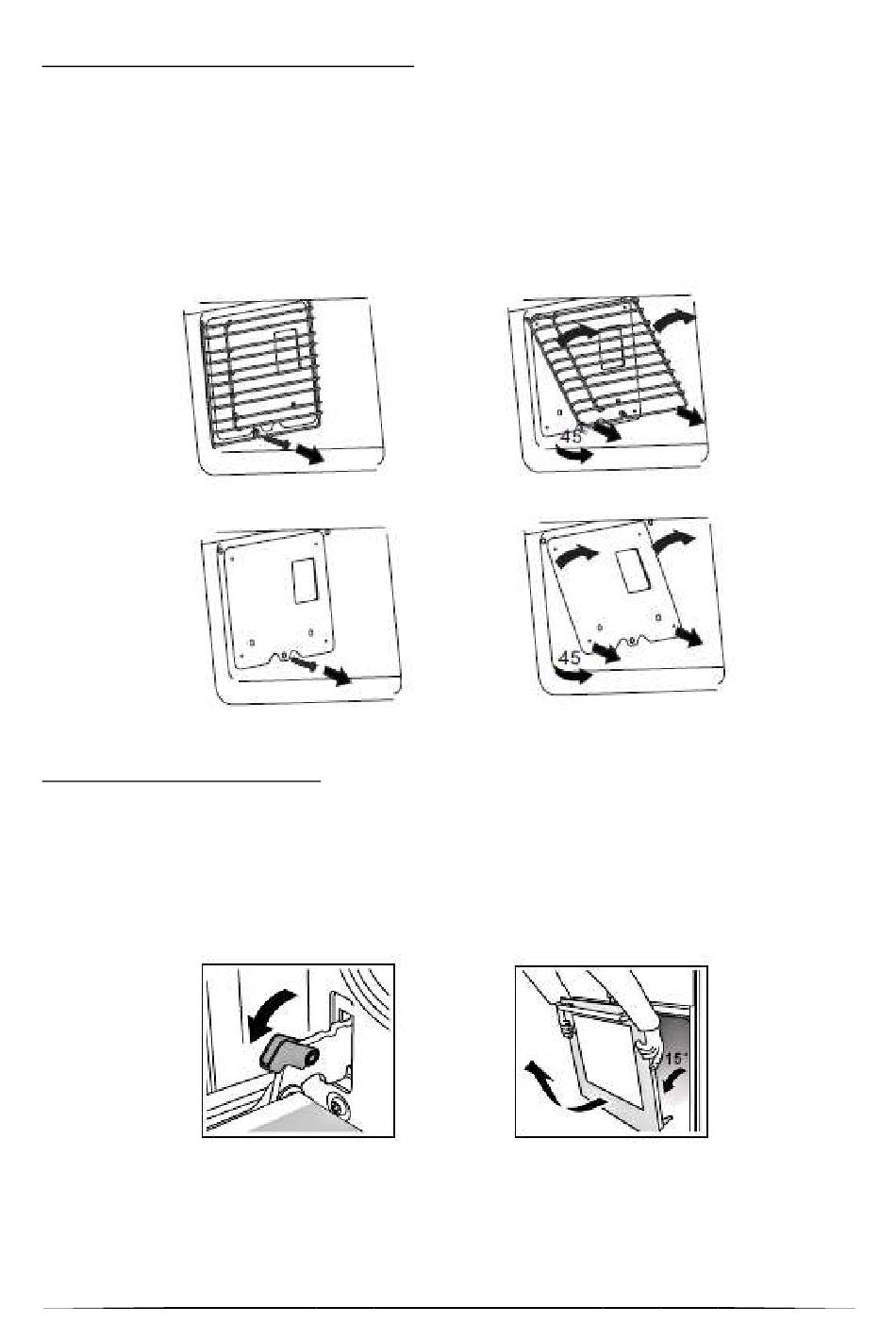 45°

45

15°