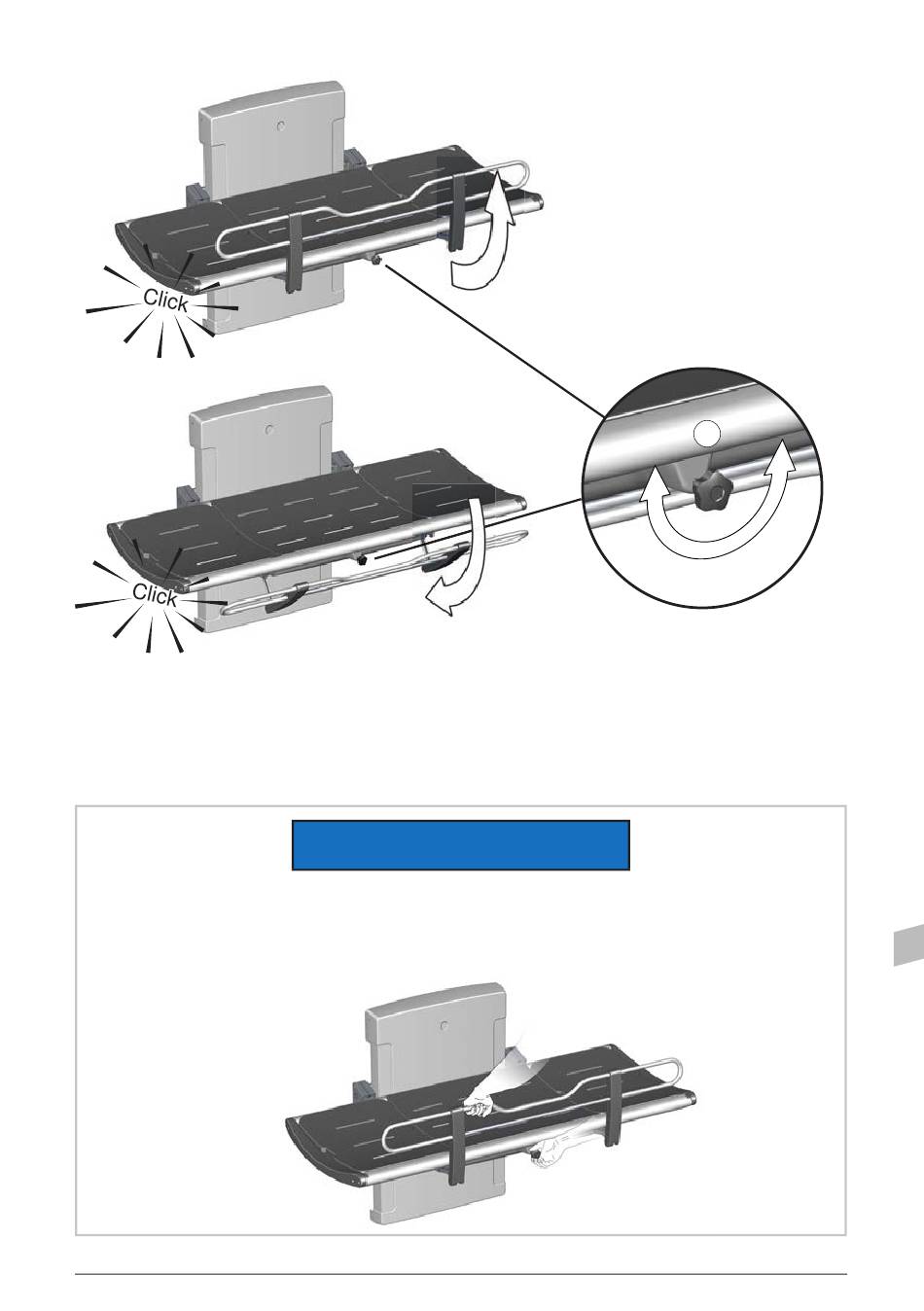 Click

Click