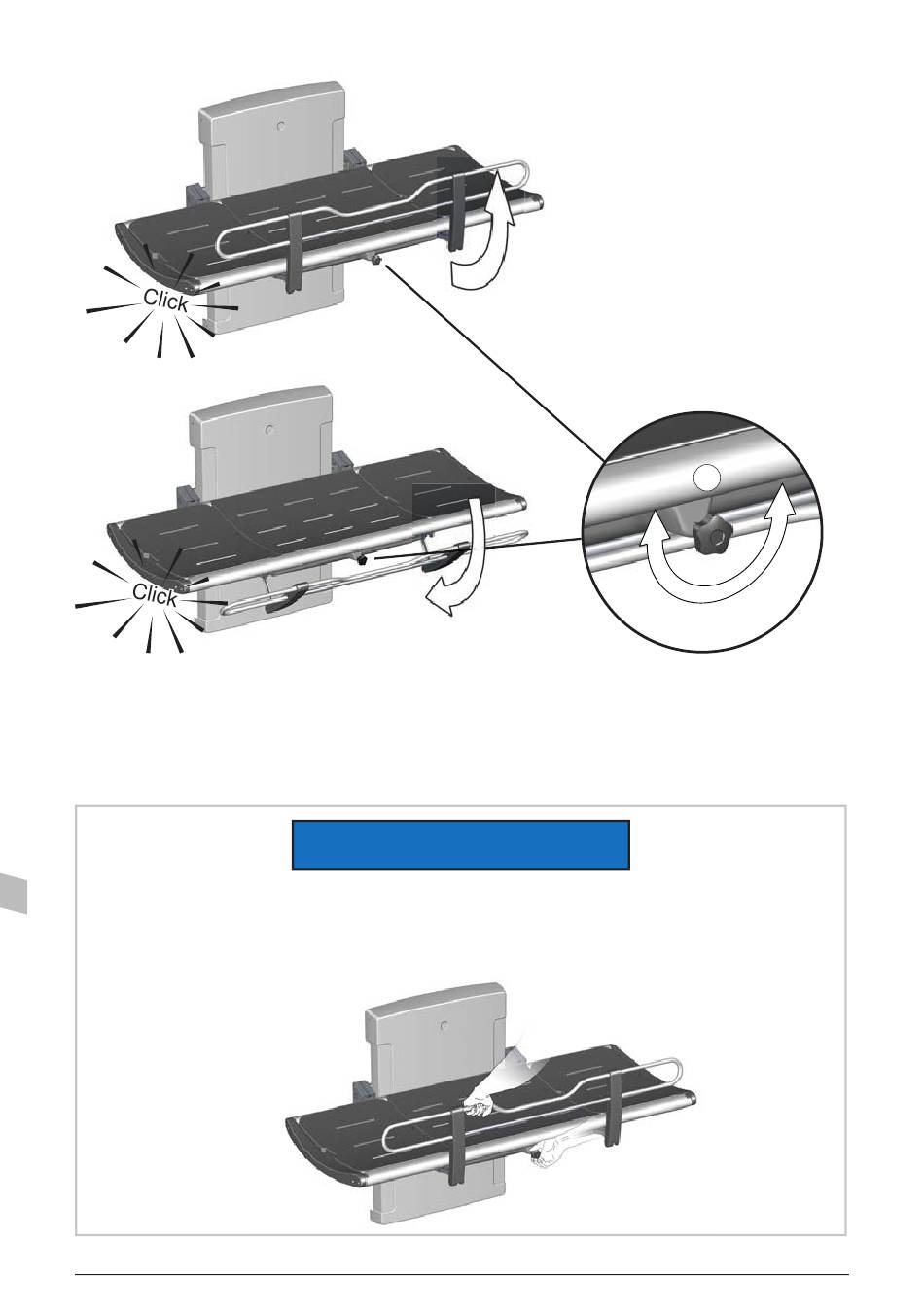 Click

Click