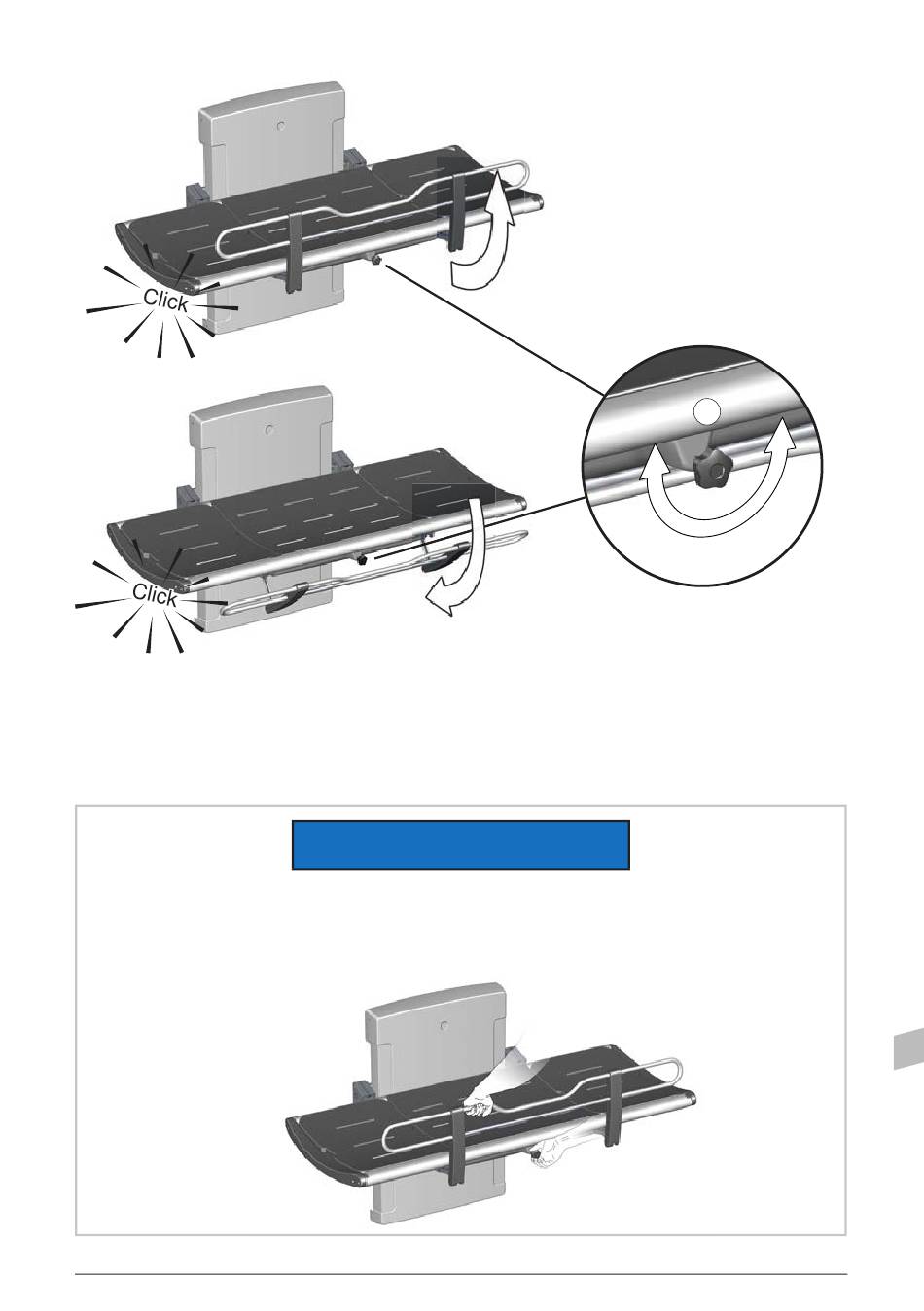 Click

Click