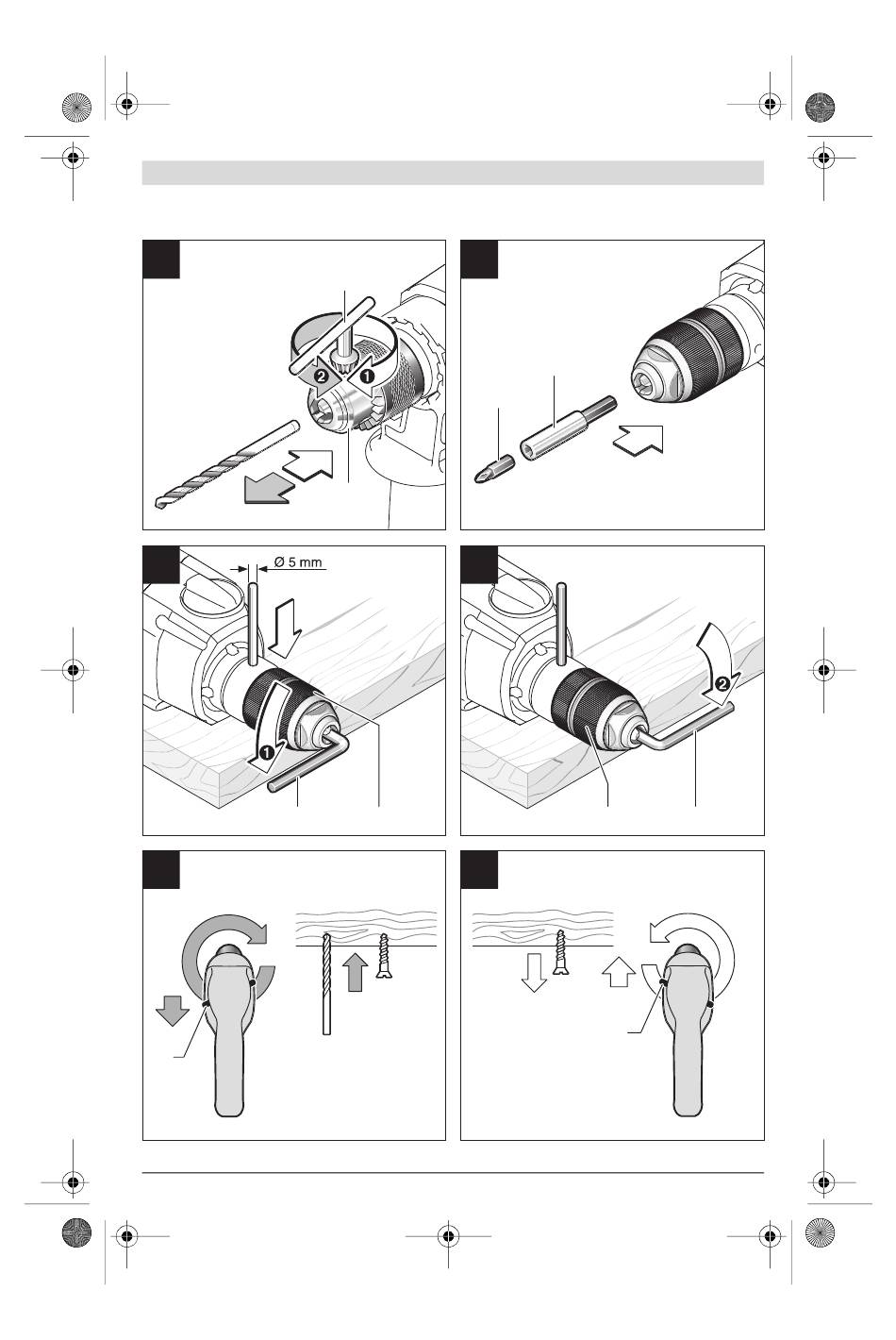 2

1

Ø 5 mm

1

2