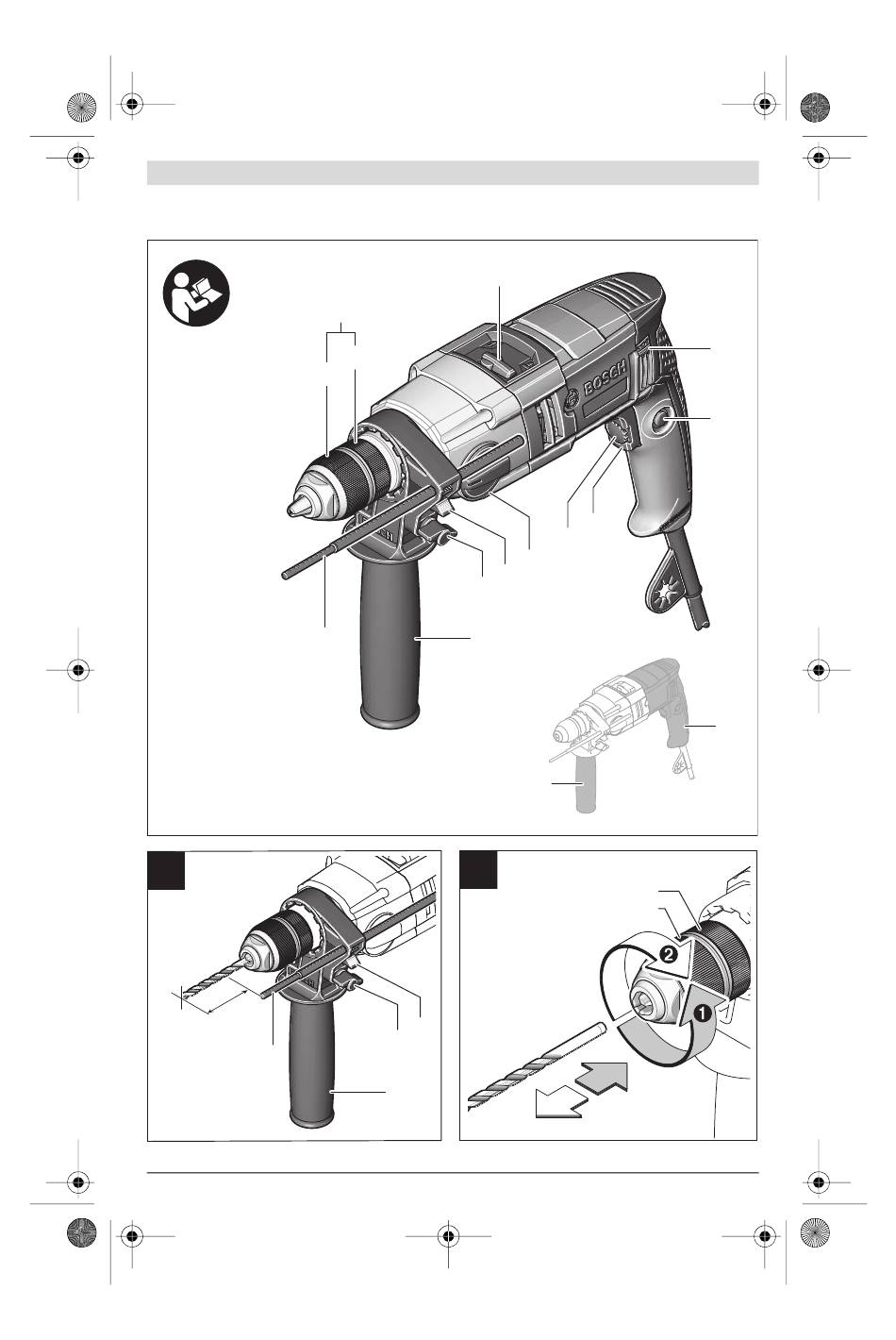 BOSCH

2

1