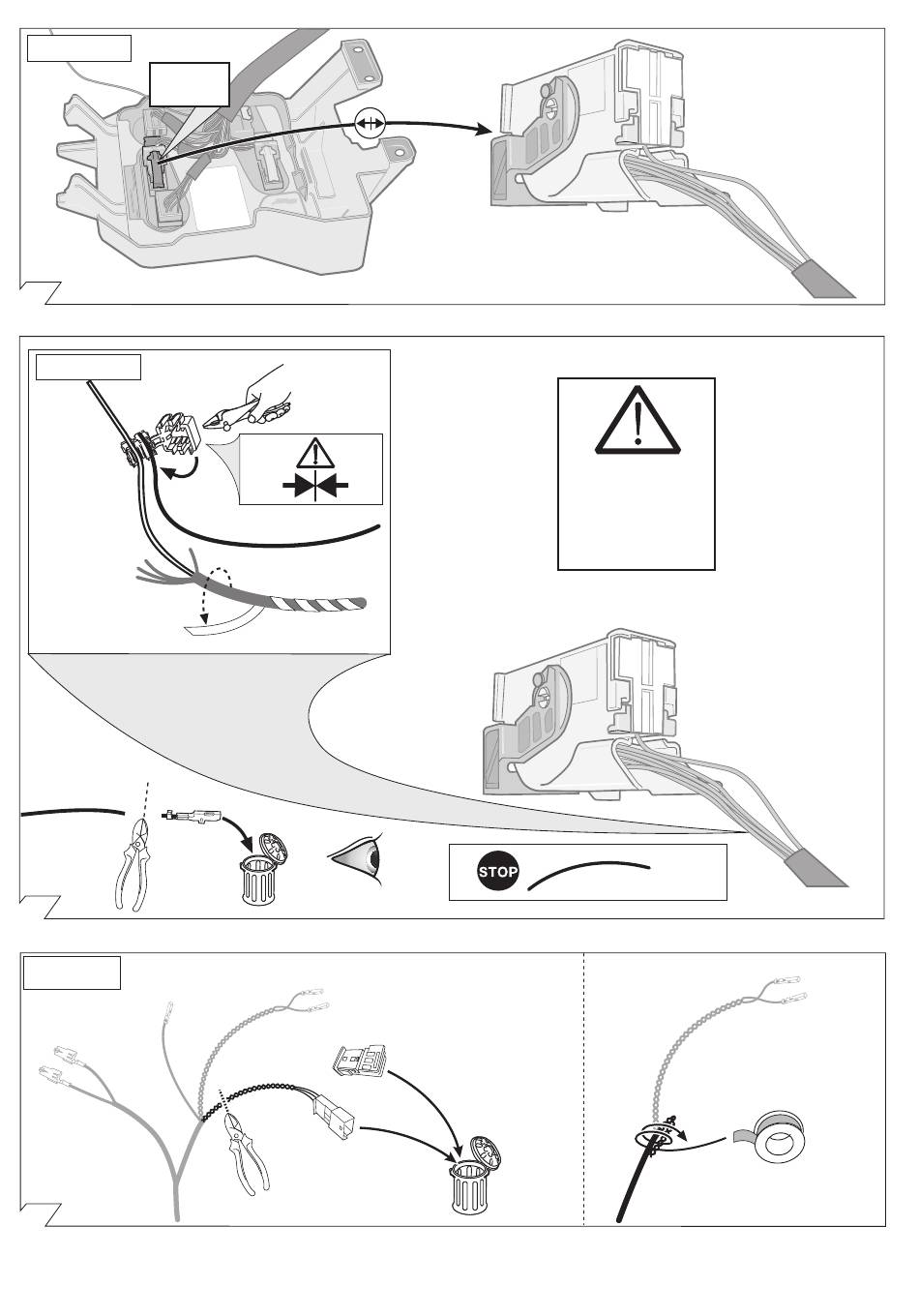 STOP