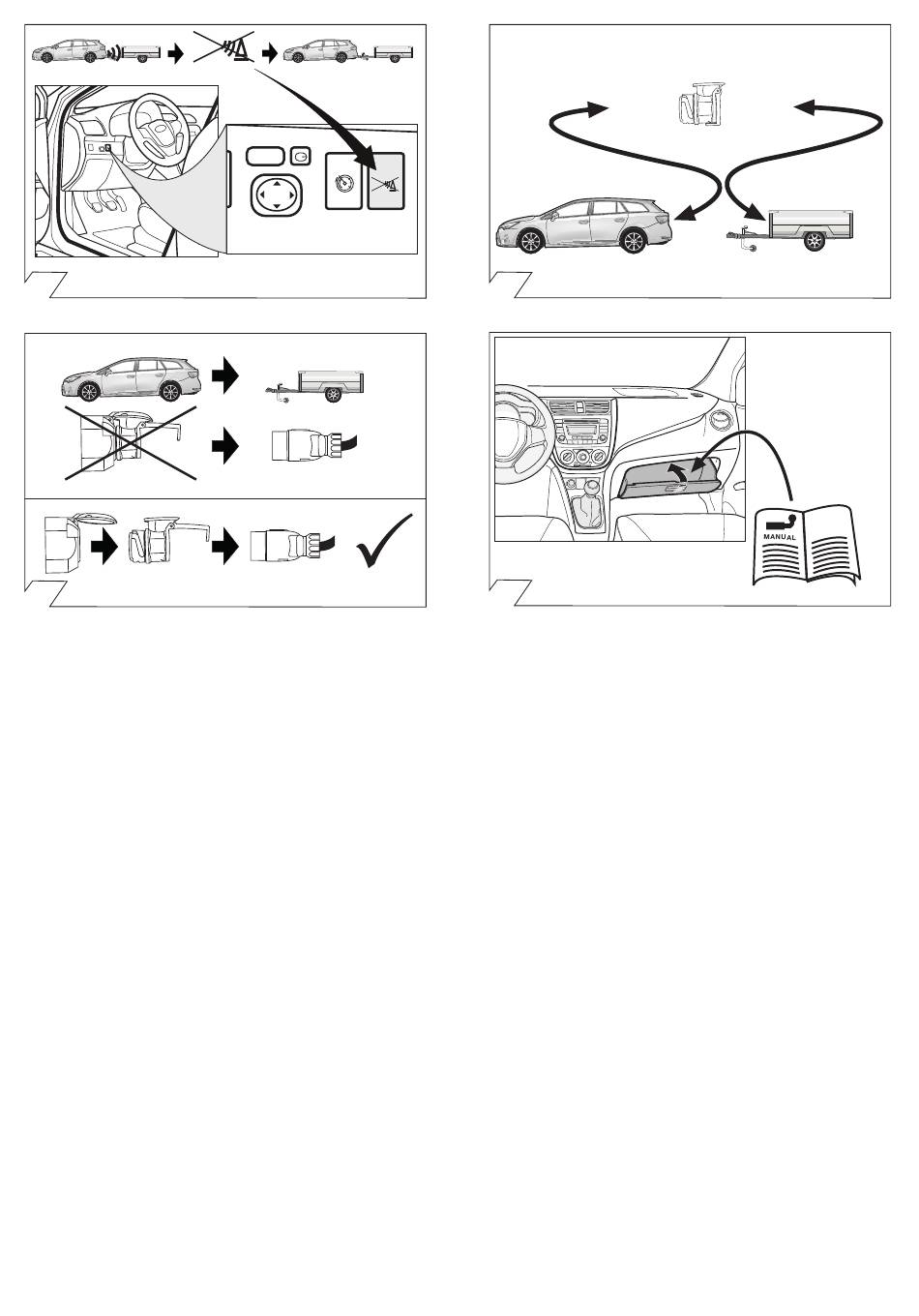 MANUAL