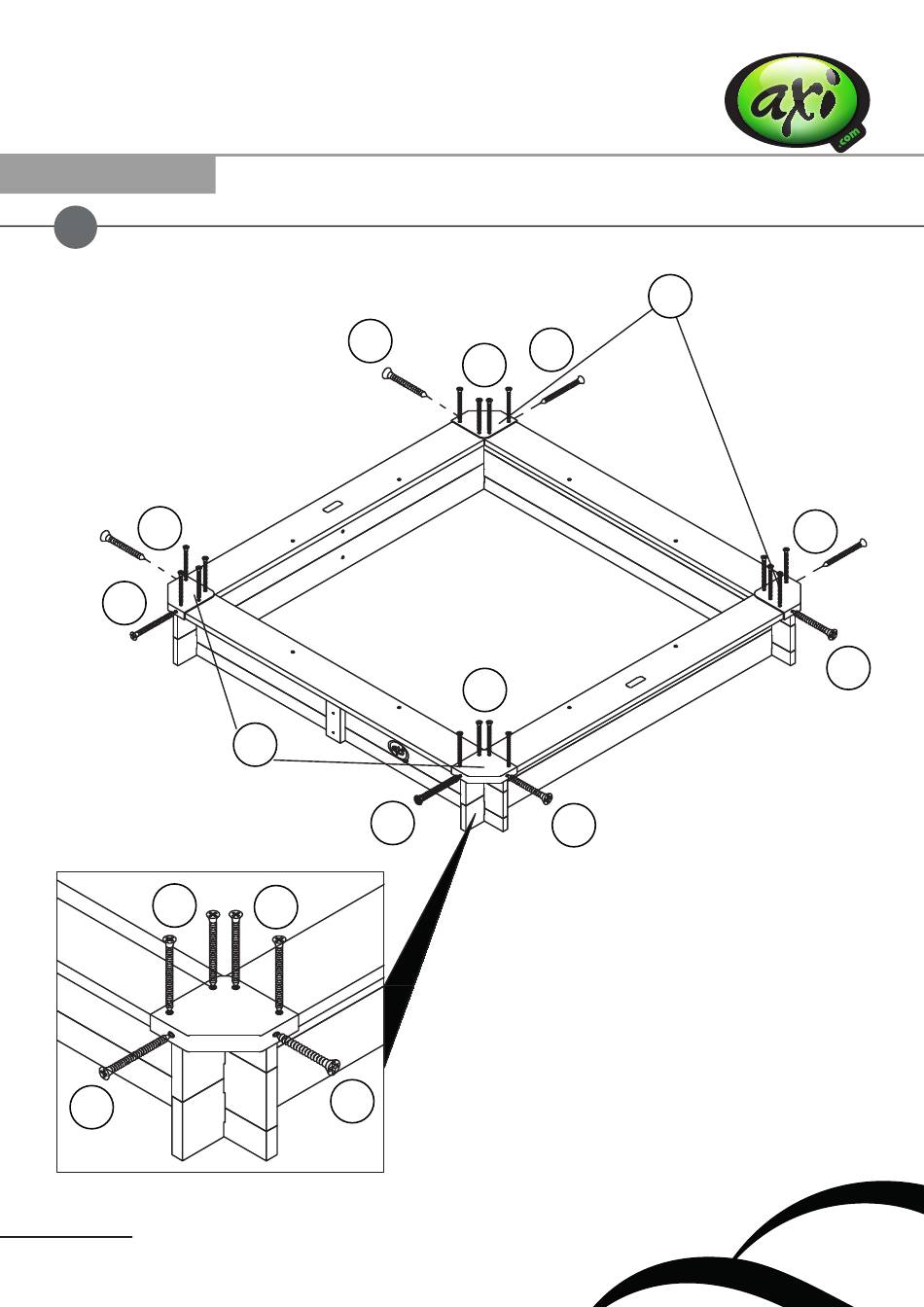 axi
.com