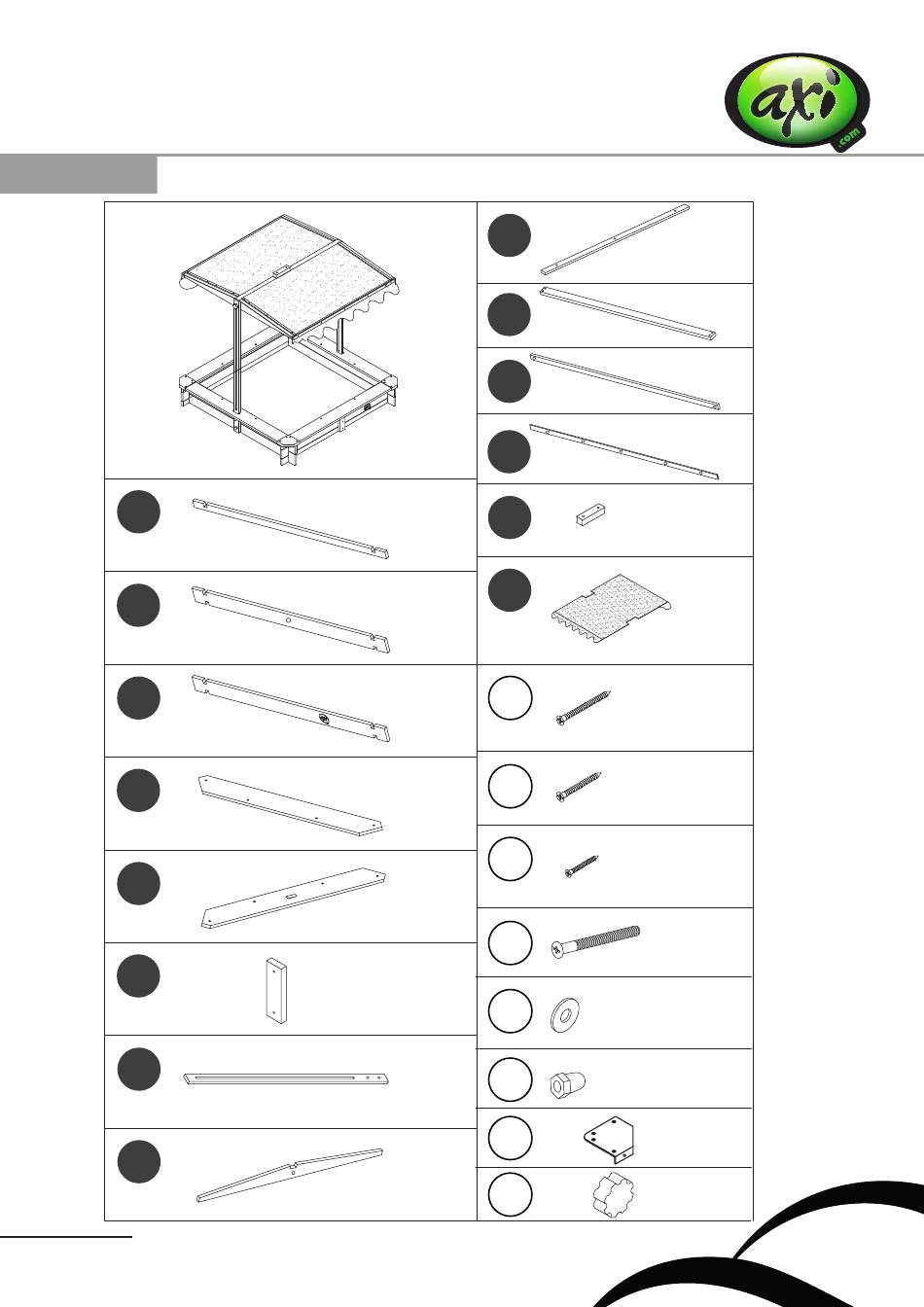 axi
.com