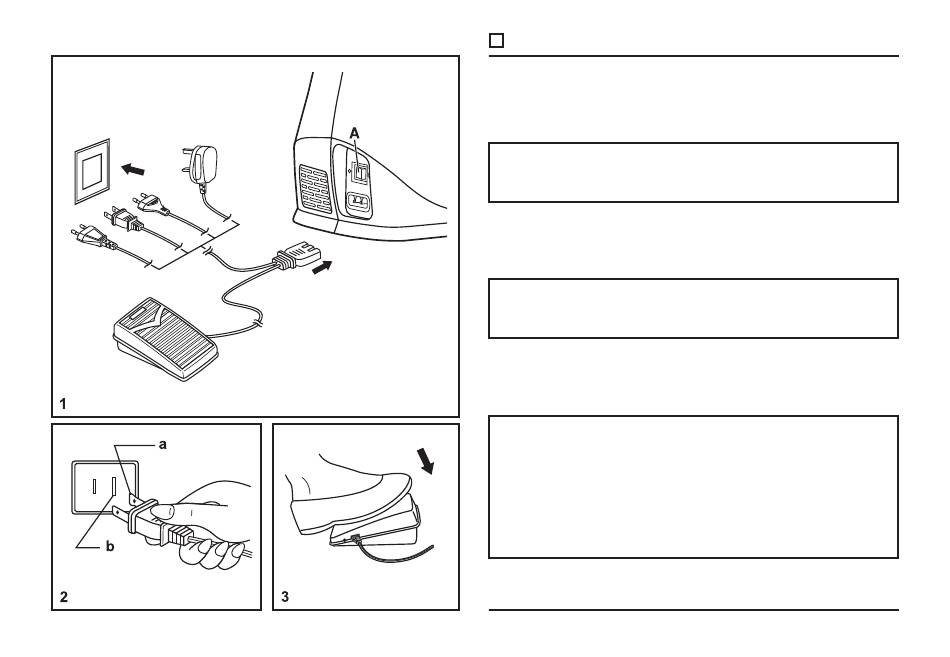 A

1

a

b

2

3