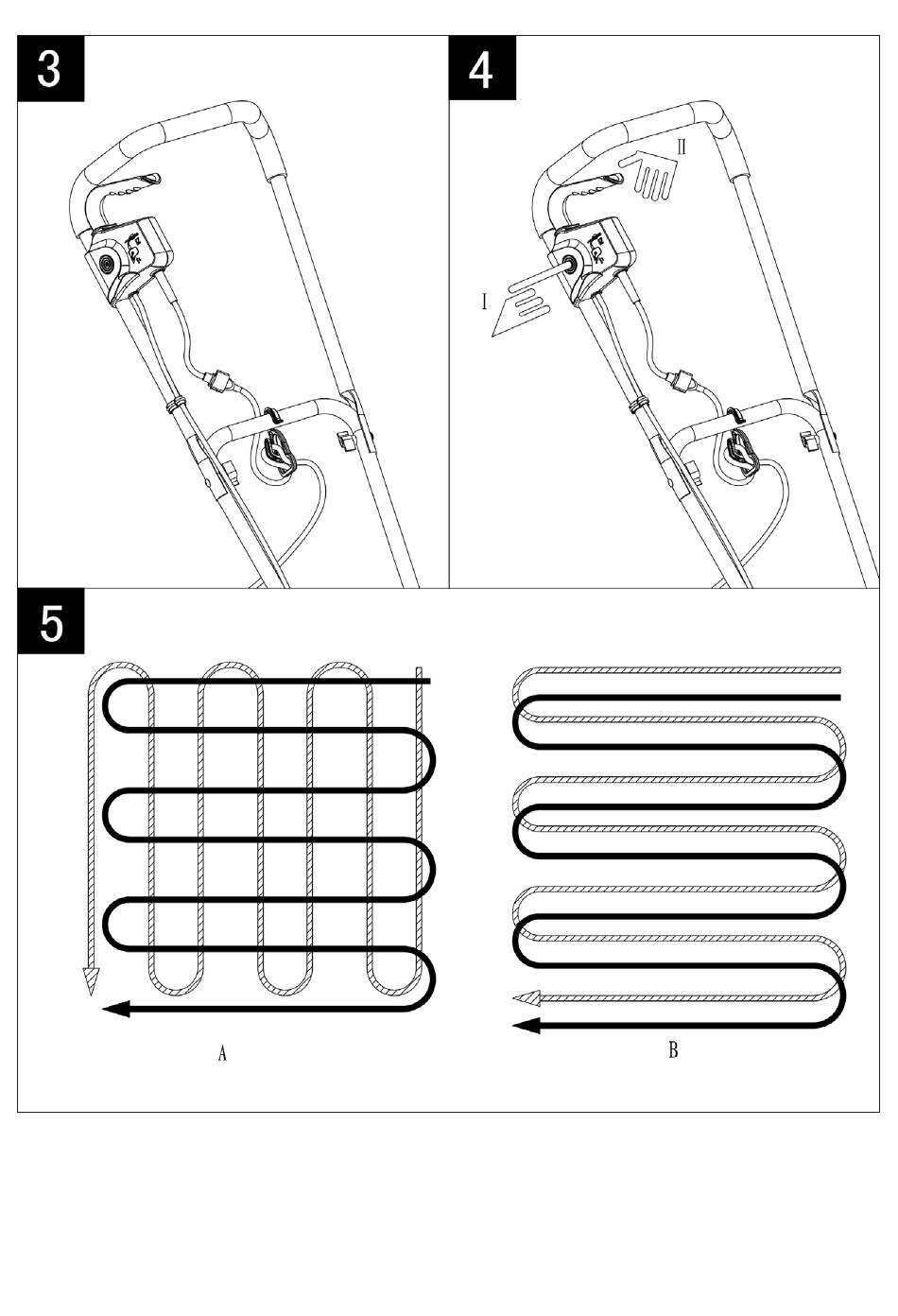 3

4

II

I

5

A

B