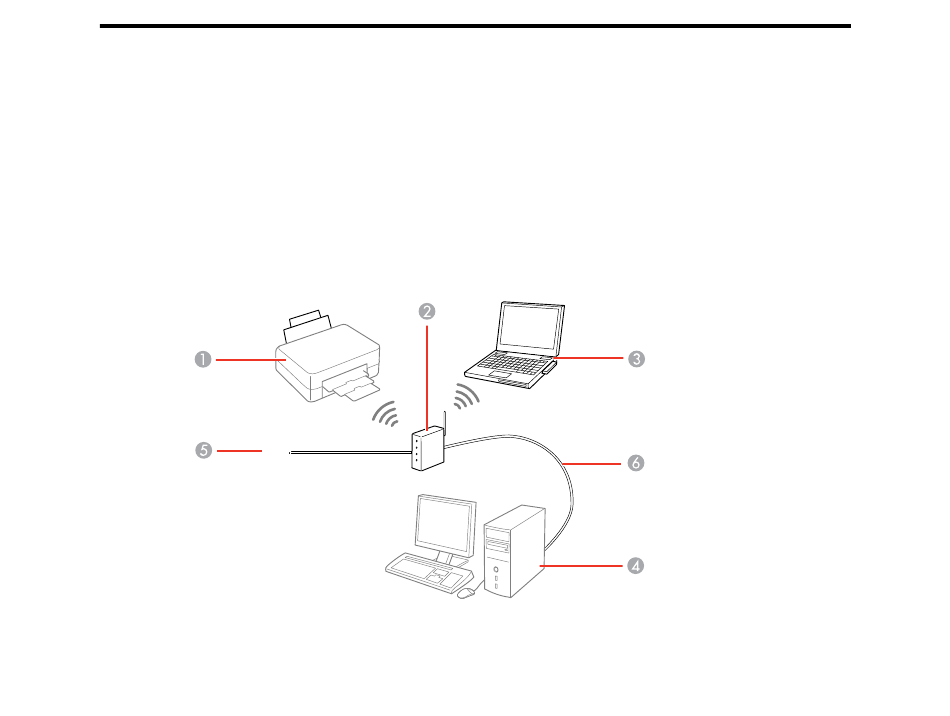 1
2
3
5
6
4