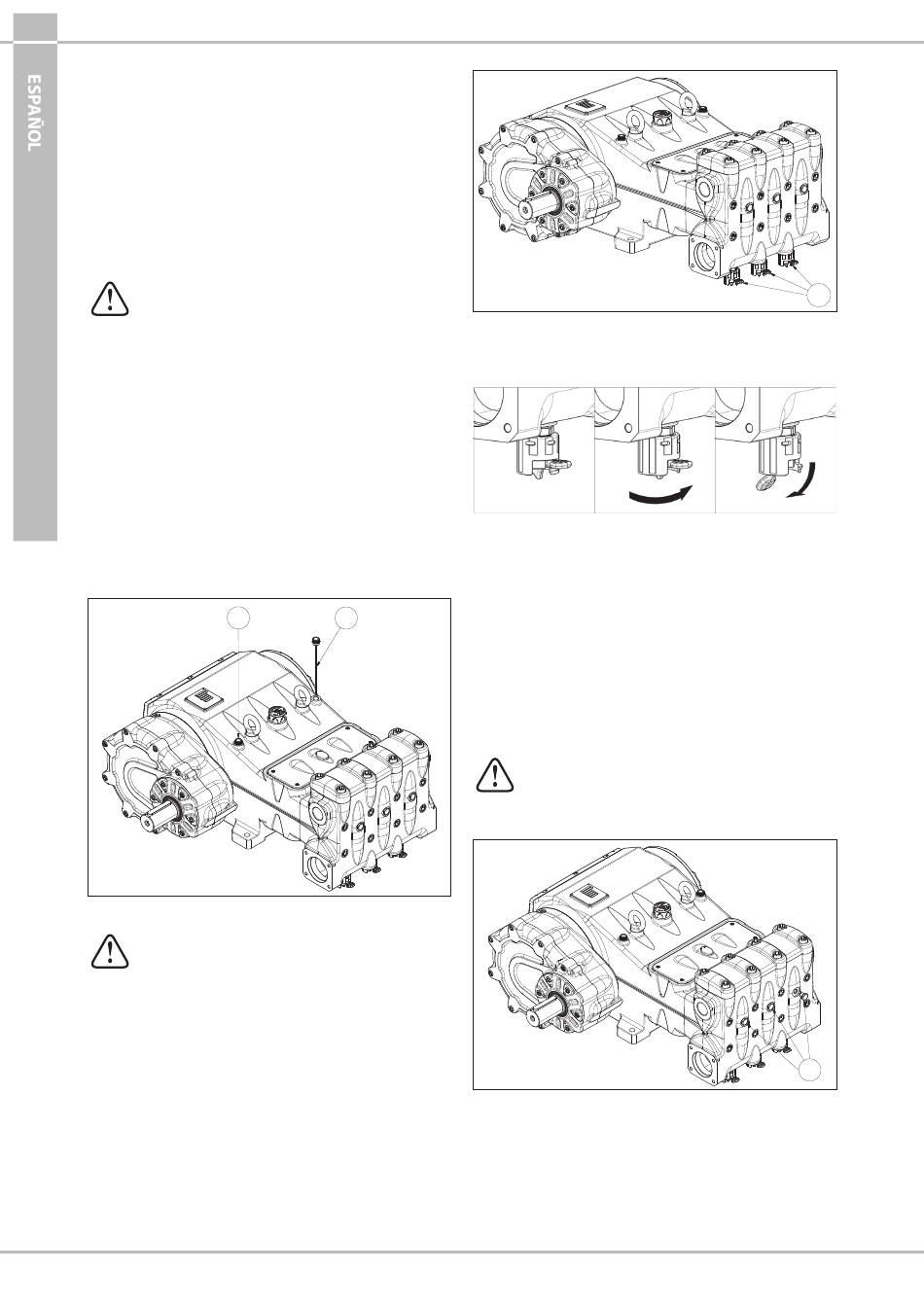 ESPAÑOL