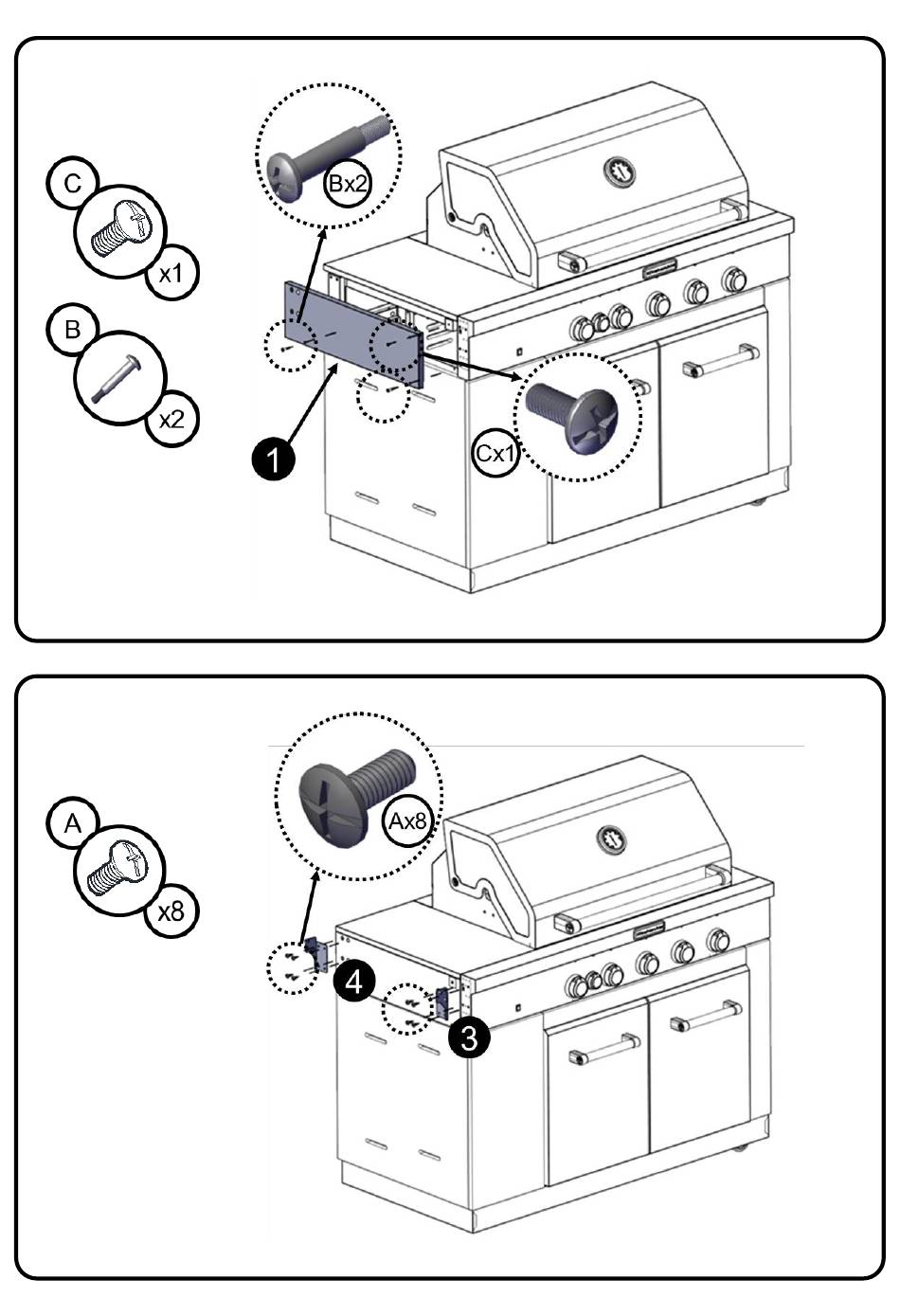 C
x1
B
x2
Bx2
1
Cx1

A
x8
Ax8
4
3