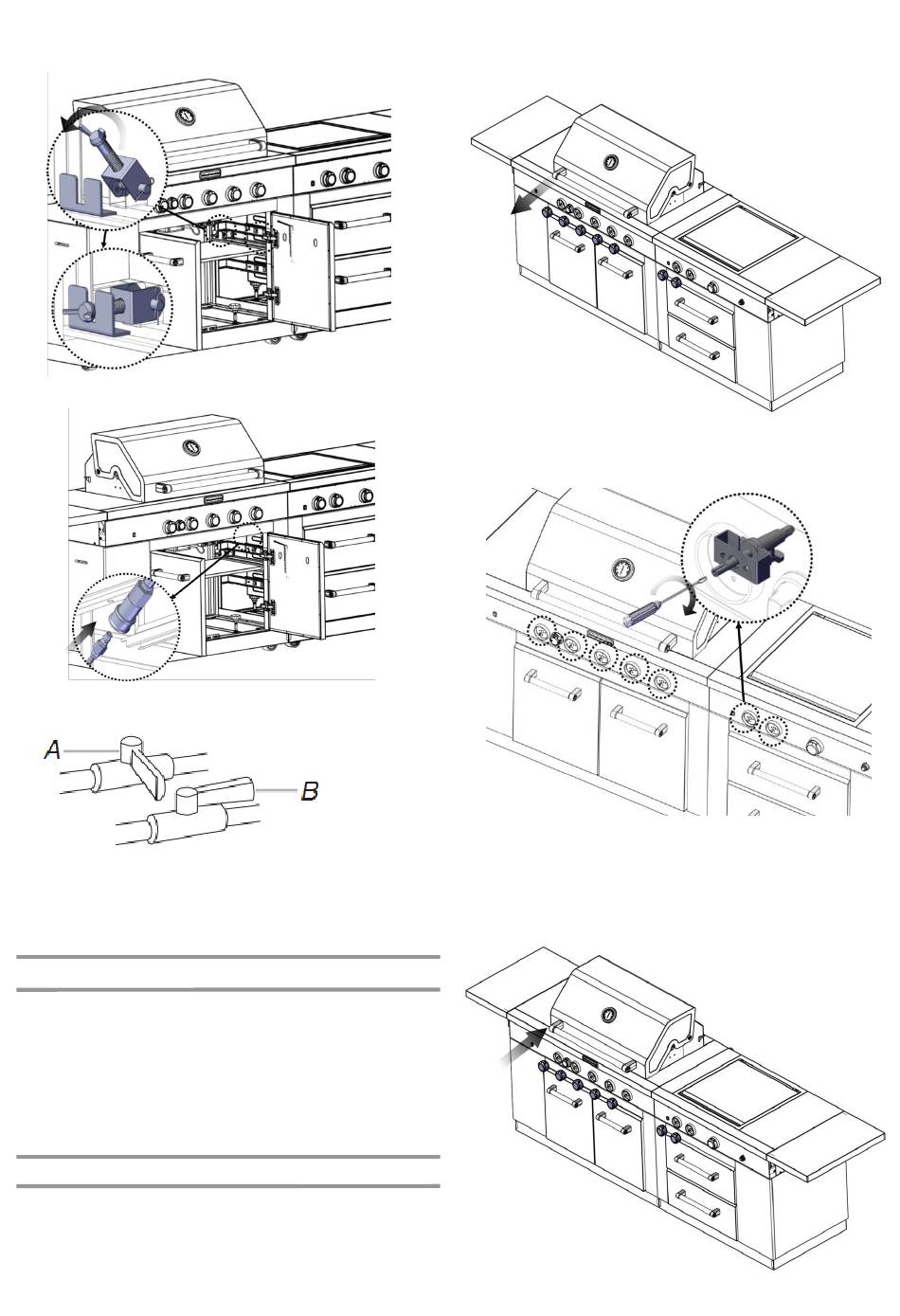 A

B