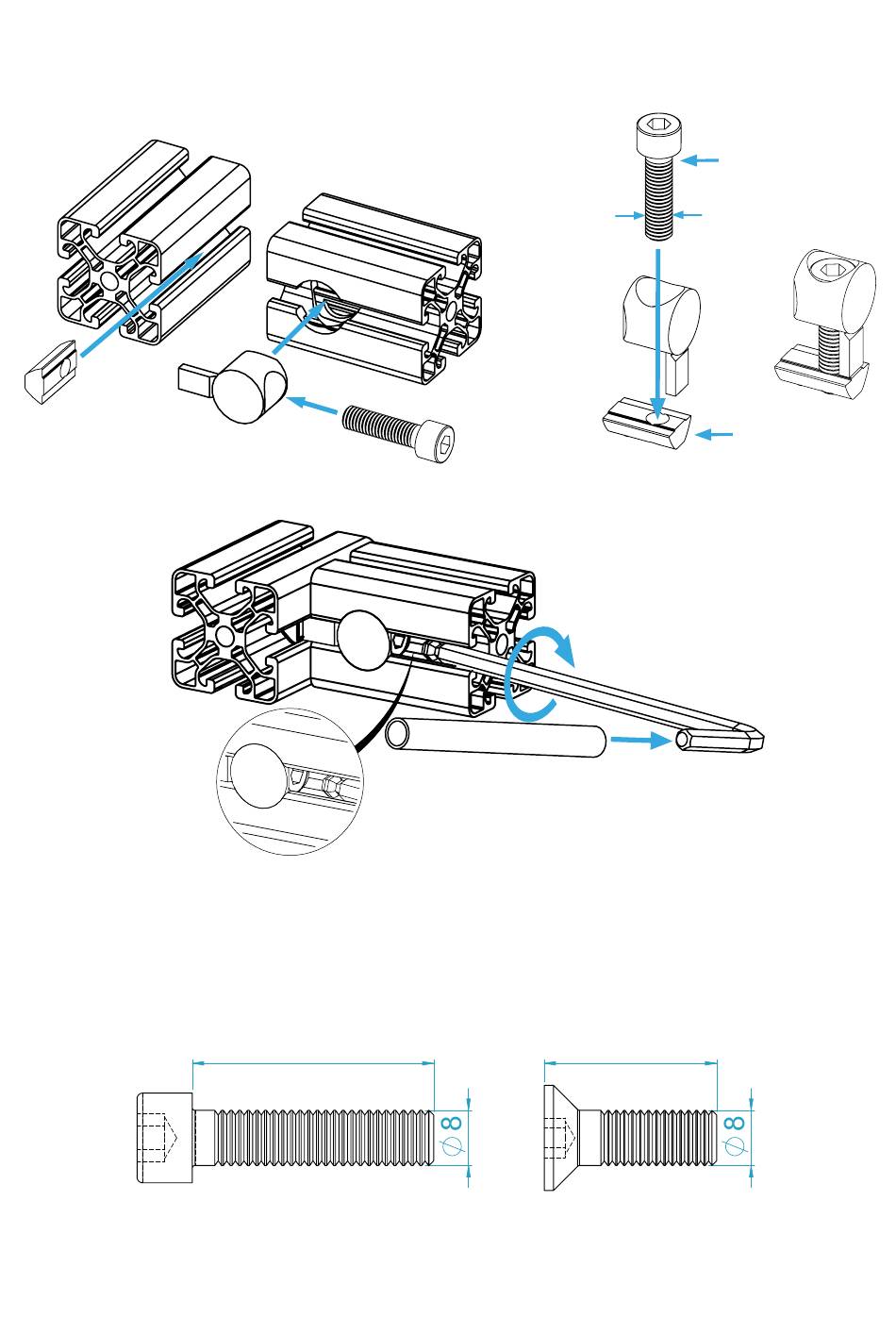 $\varnothing 8$

$\varnothing 8$