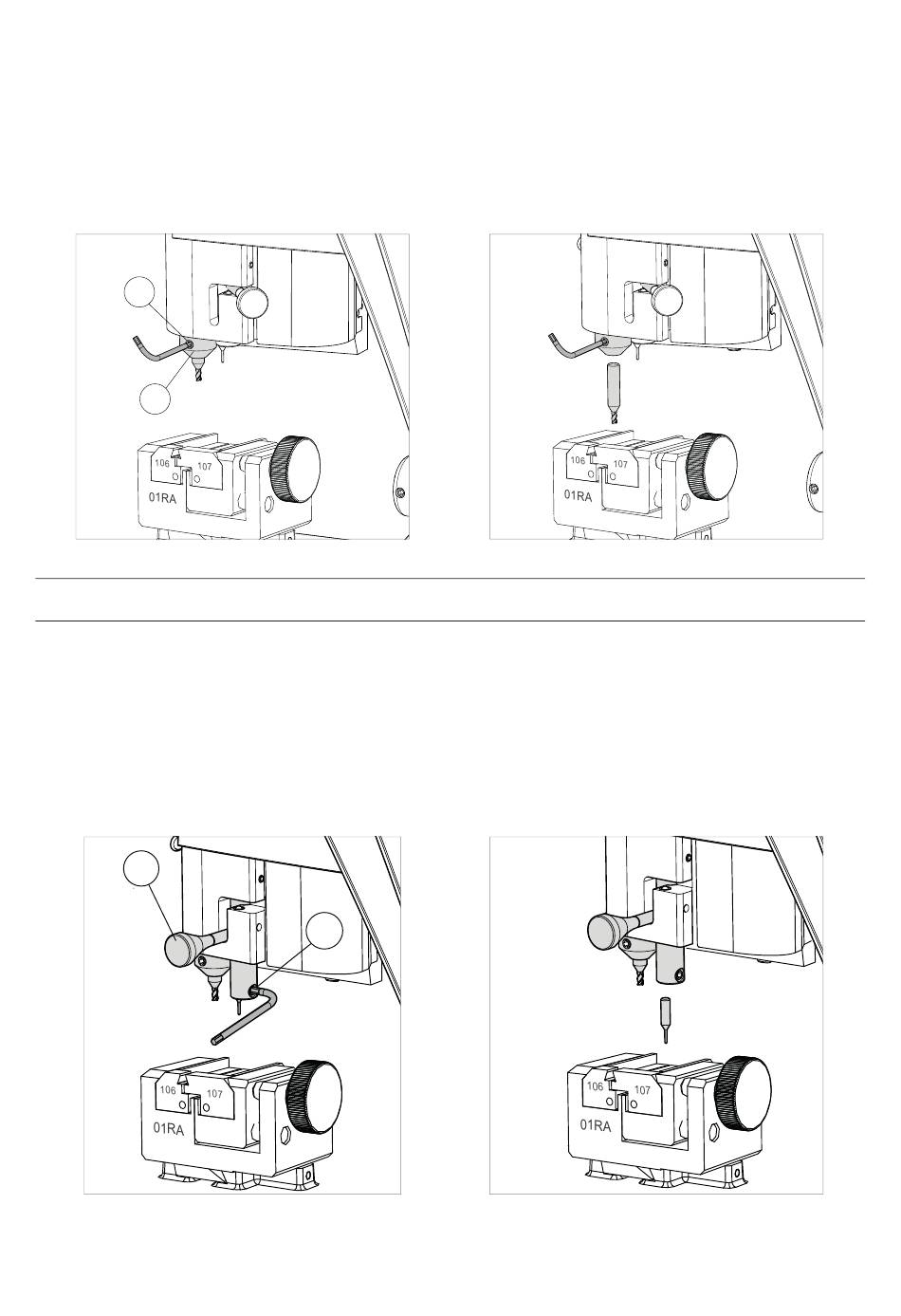 106
107
01RA

106
107
01RA

106
107
01RA

106
107
01RA