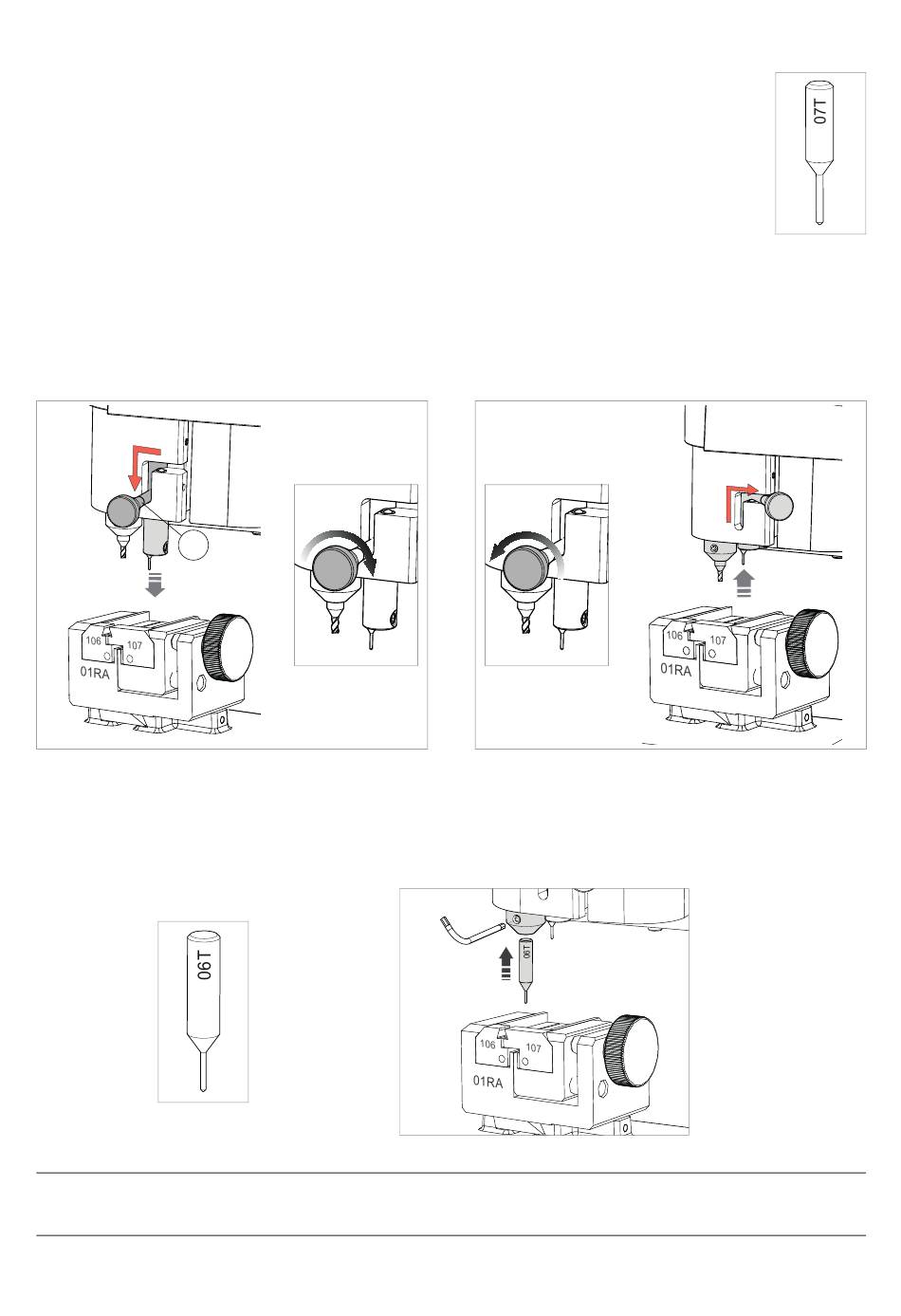 07T

106
107
01RA

106
107
01RA

06T

06T
106
107
01RA