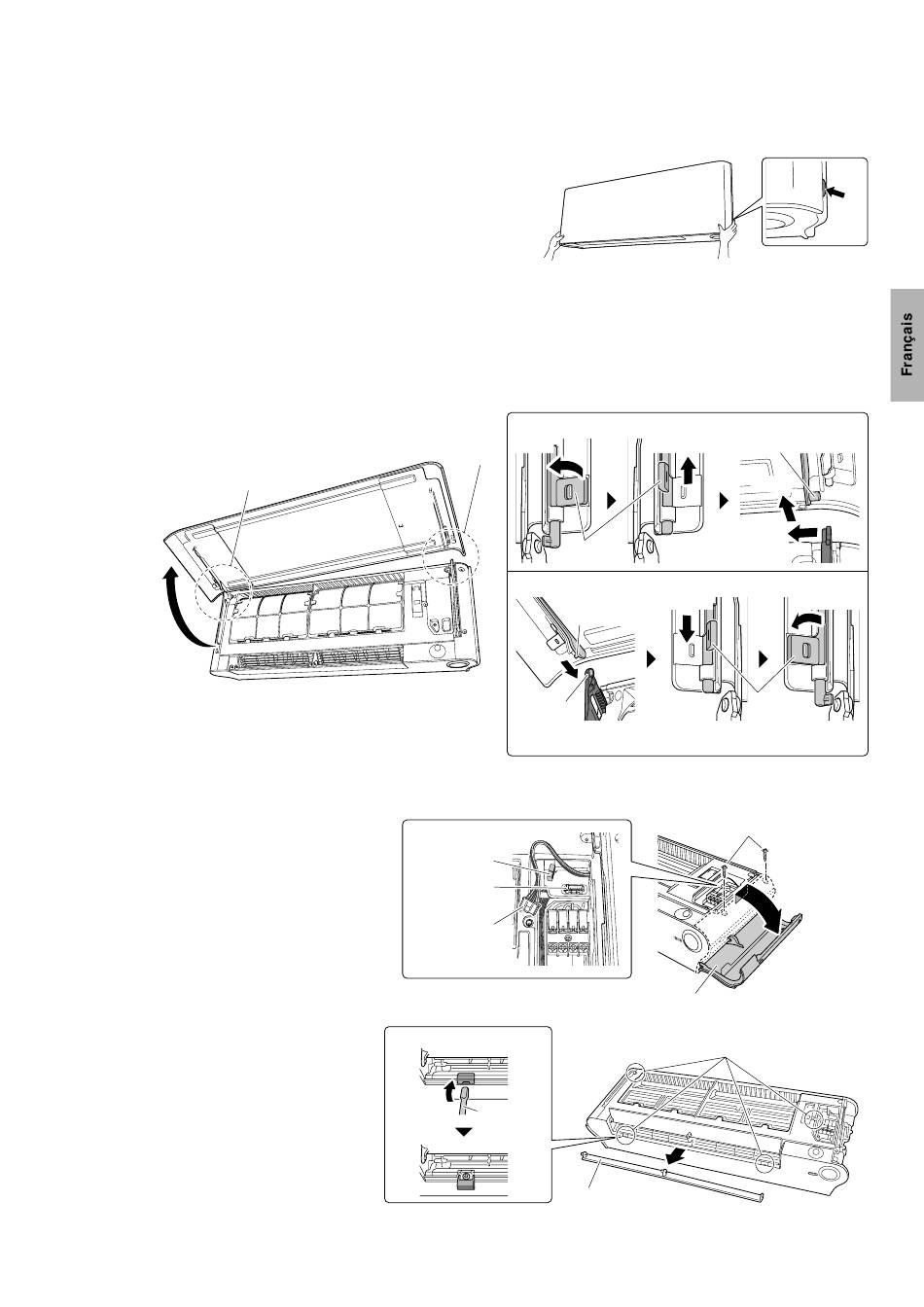 Français