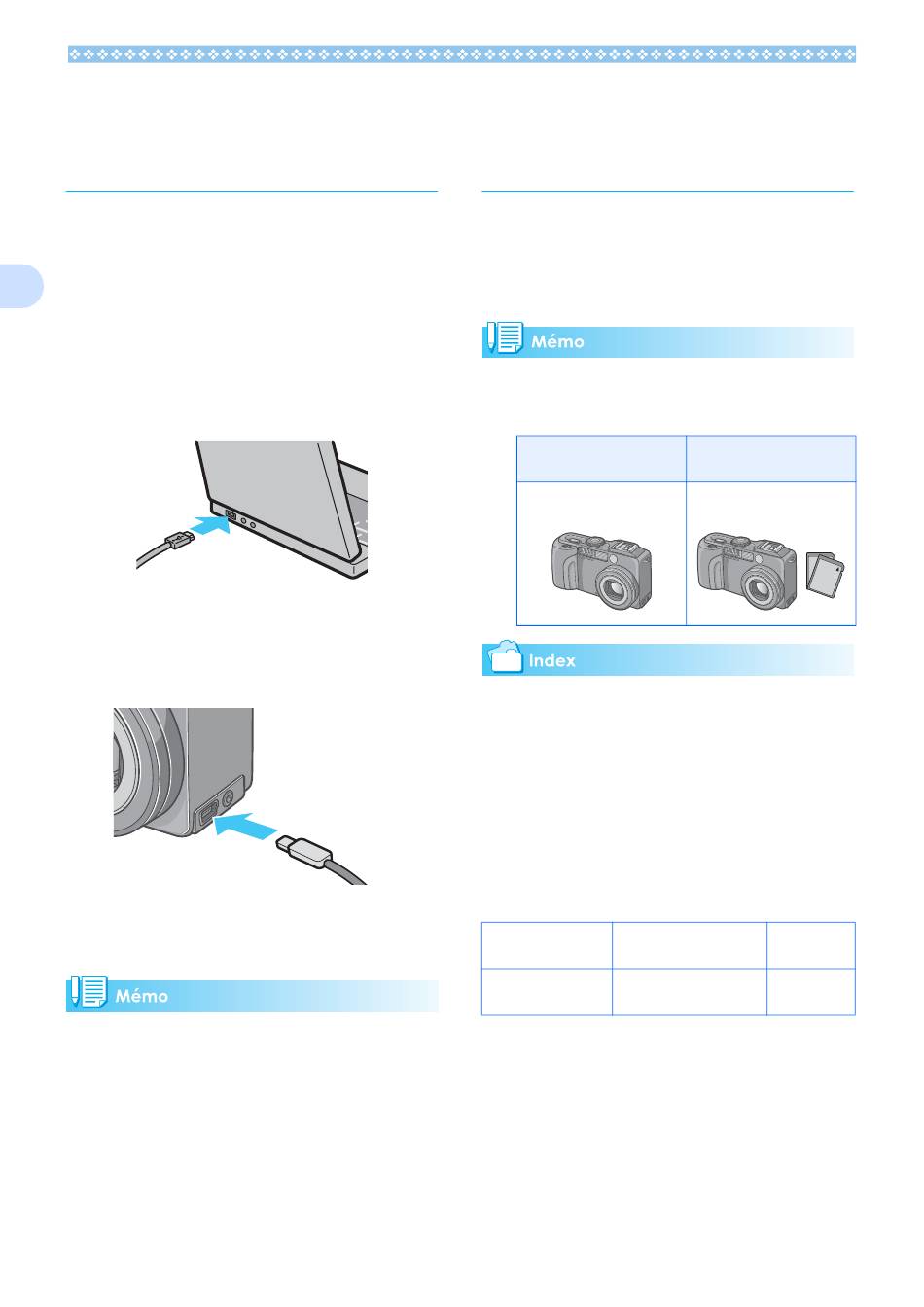 Mémo

Index

Mémo