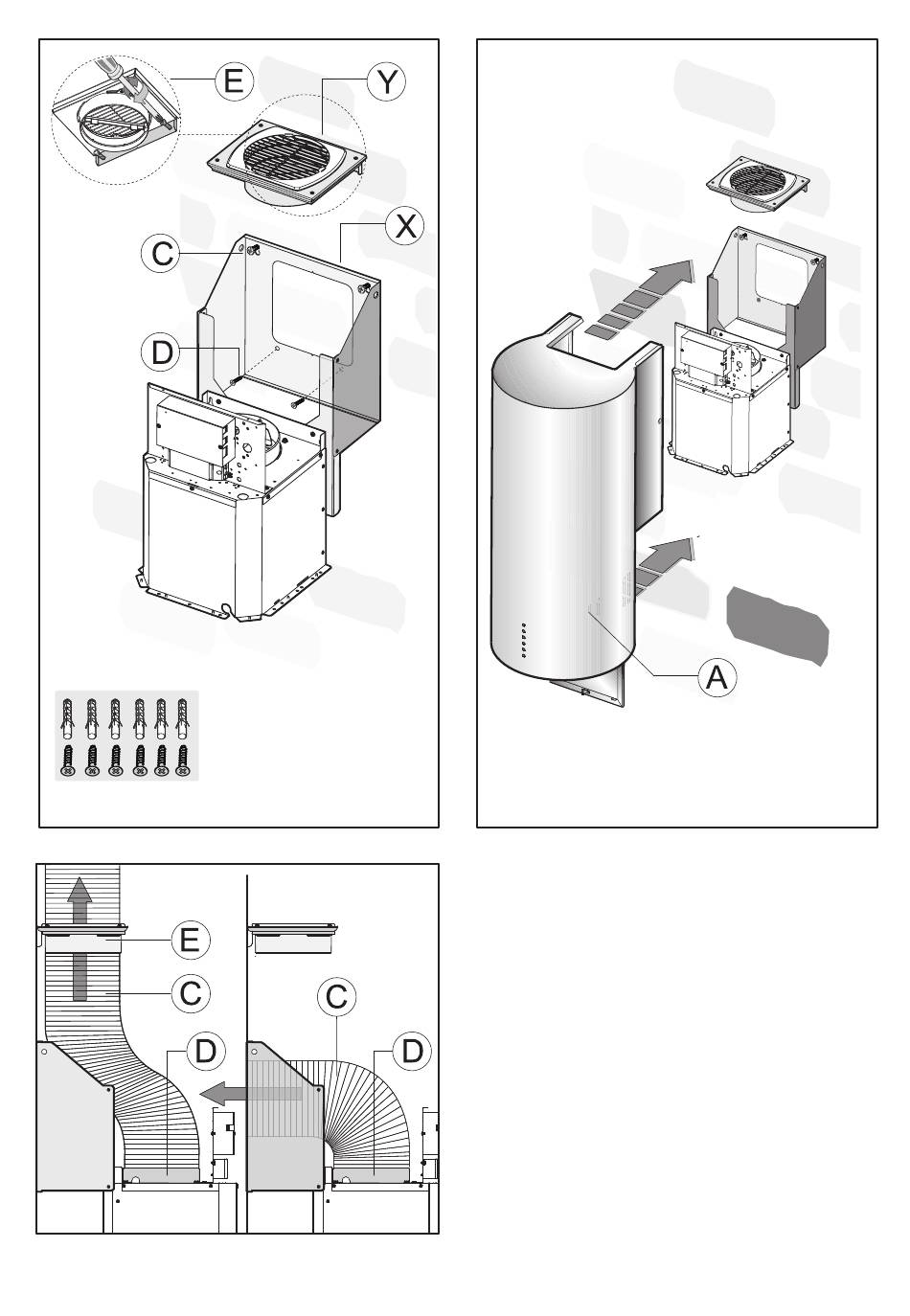 E
Y
X
C
D
A
E
C
D
C
D