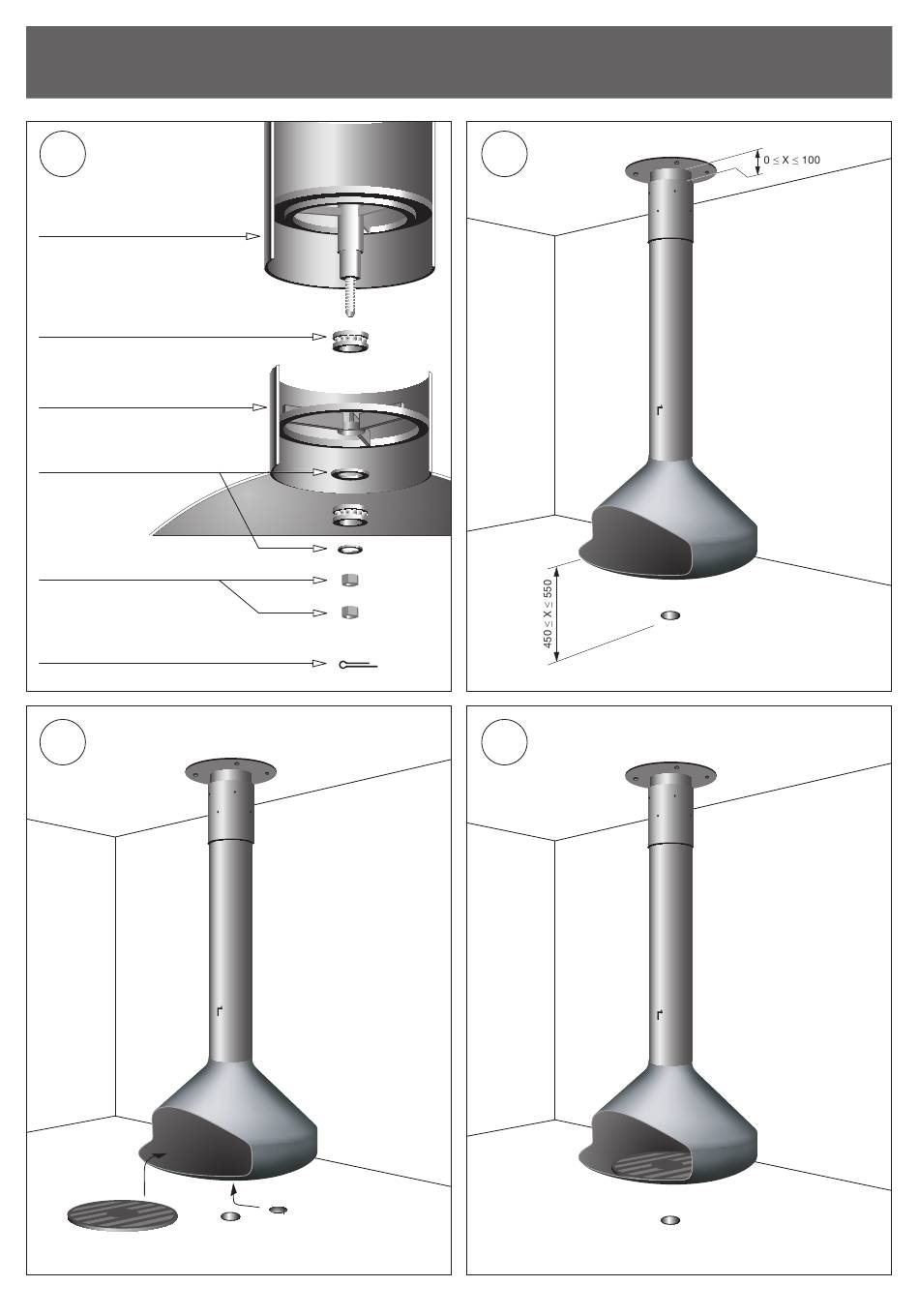 $0 \leq X \leq 100$

$450 \leq X \leq 550$