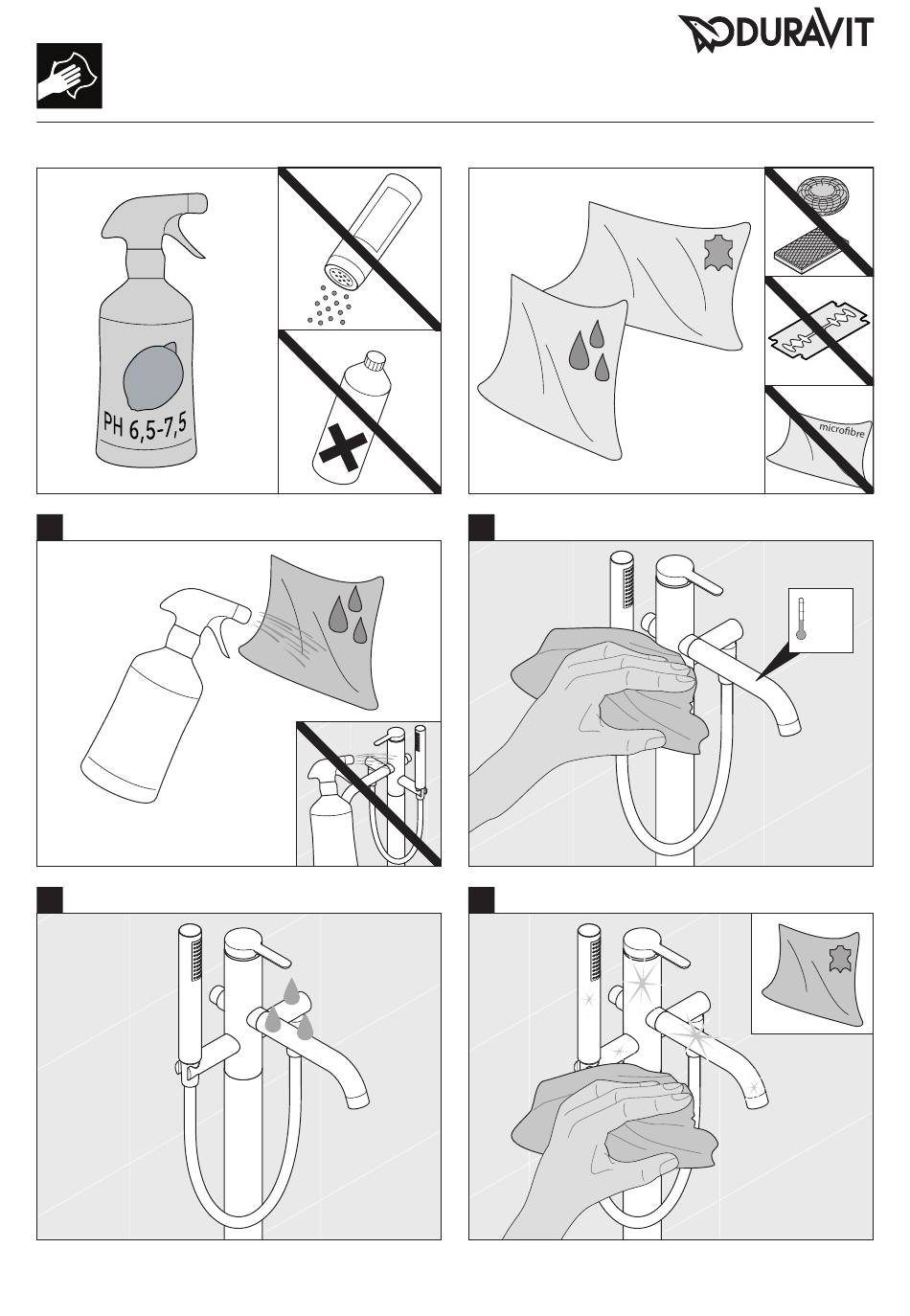 DURAVIT

PH 6,5-7,5

microfibre