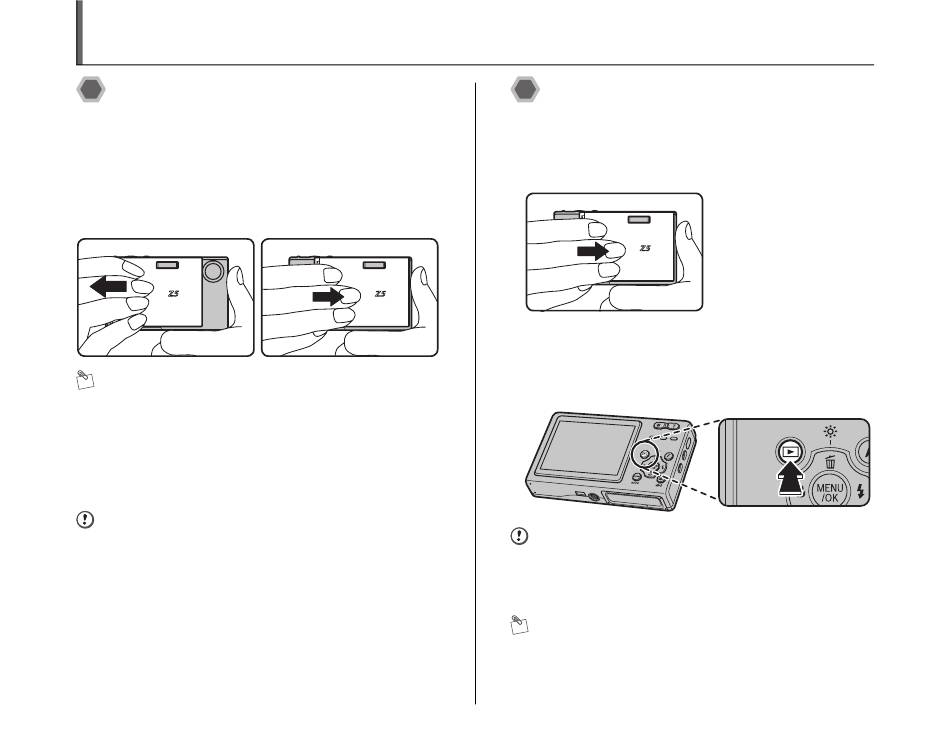 Z5

Z5

Z5

MENU
/OK