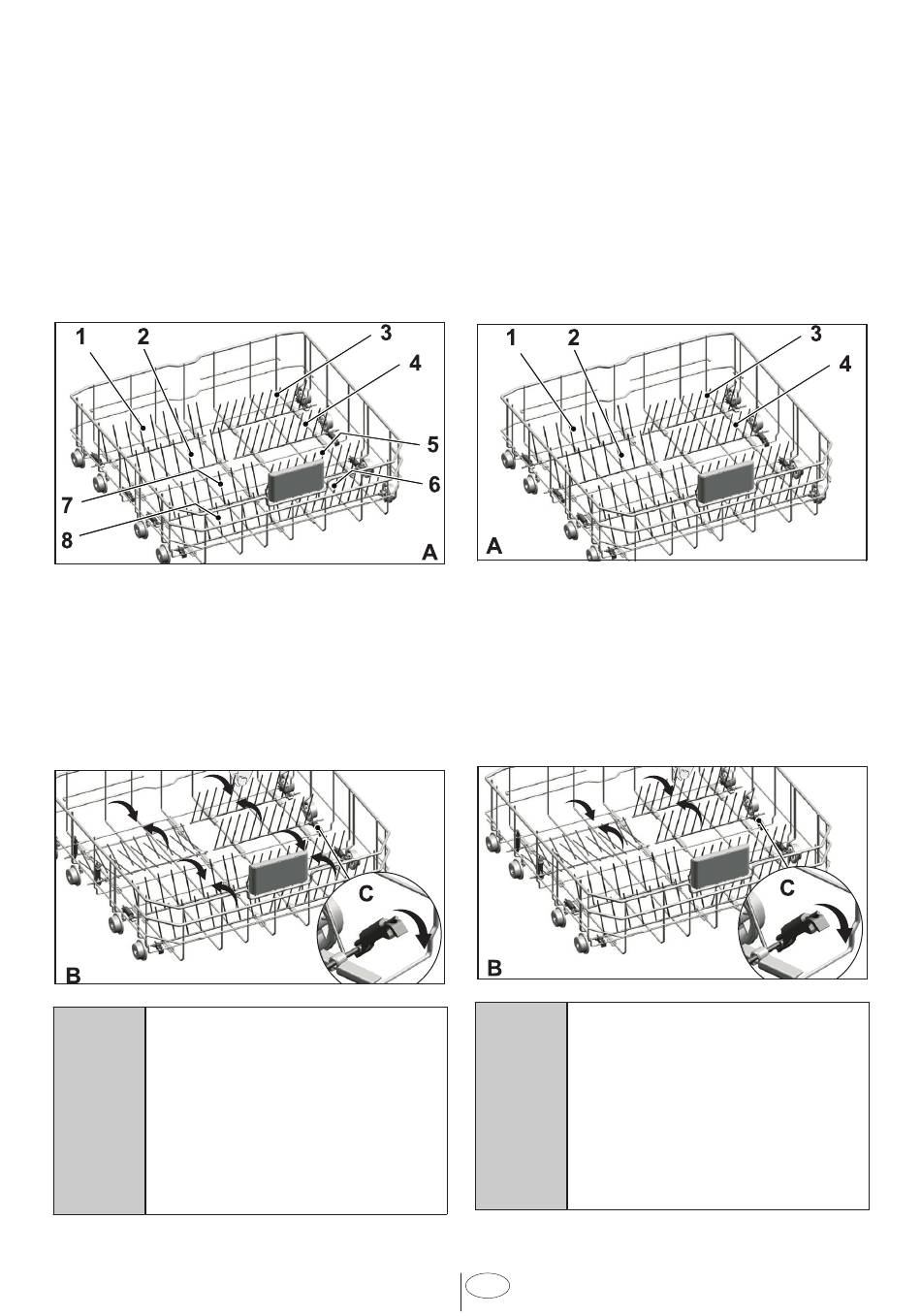 1 2 3 4 5 6 7 8 A

1 2 3 4 A

C B

C B