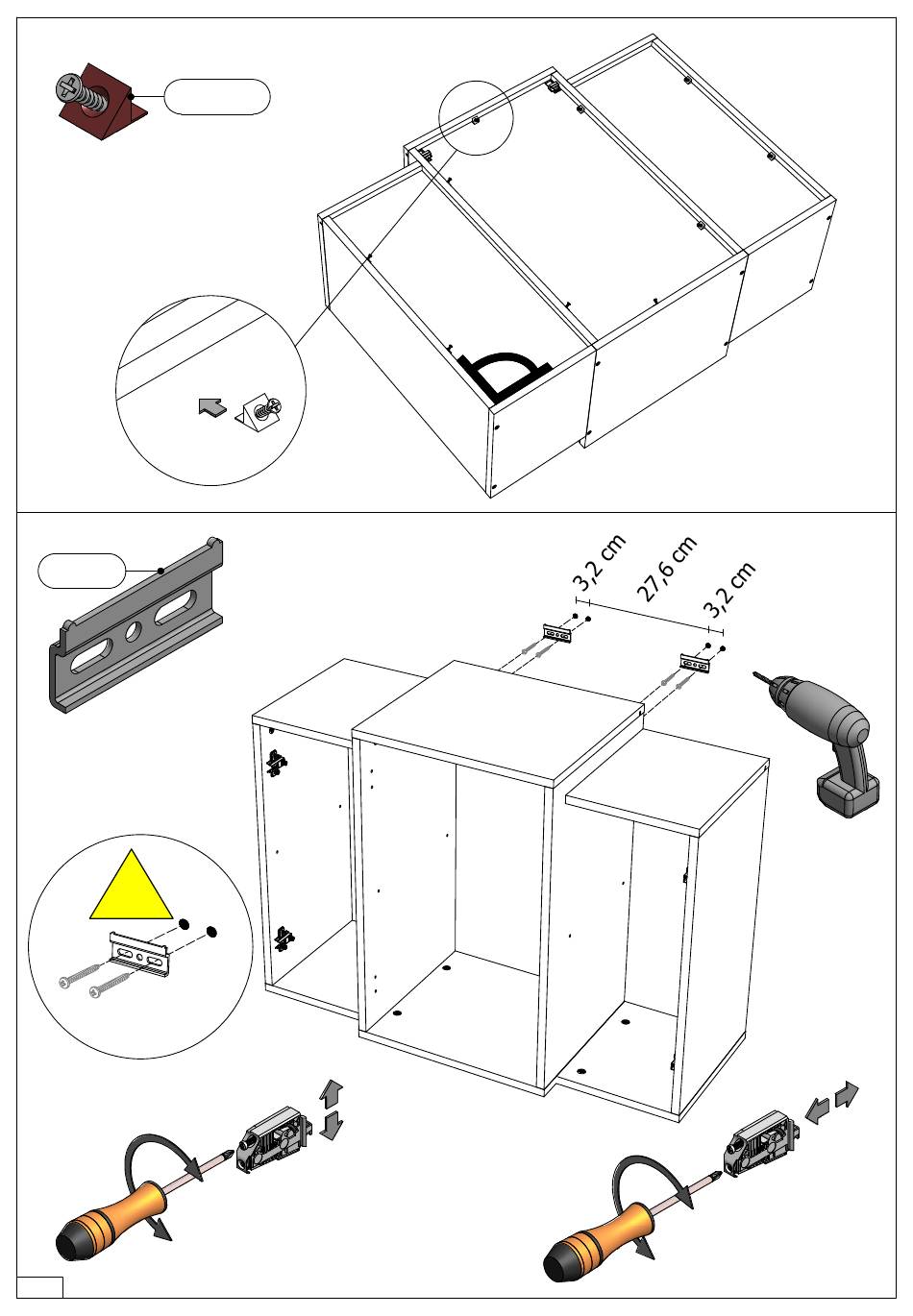 3,2 cm
27,6 cm
3,2 cm