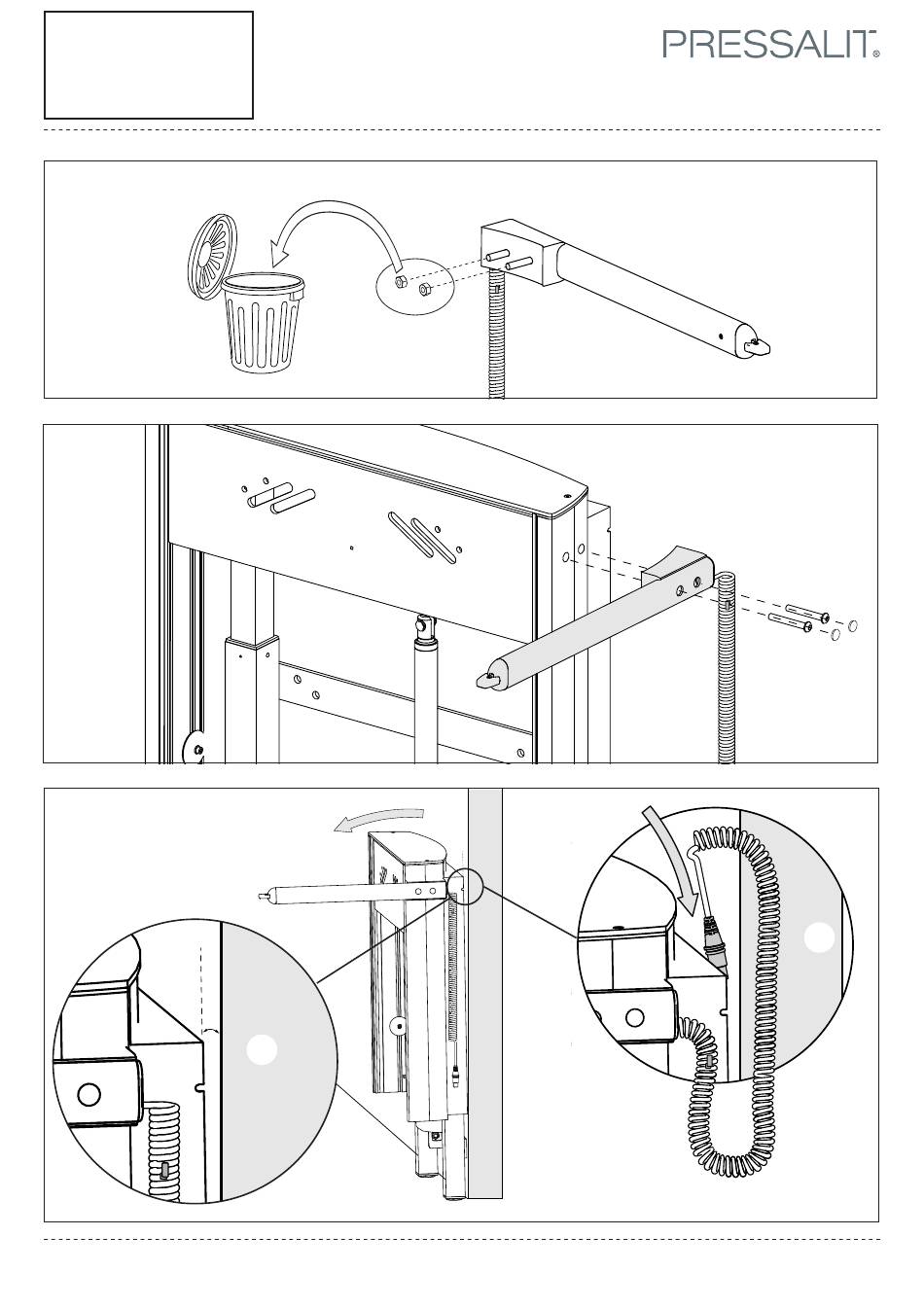 PRESSALIT®