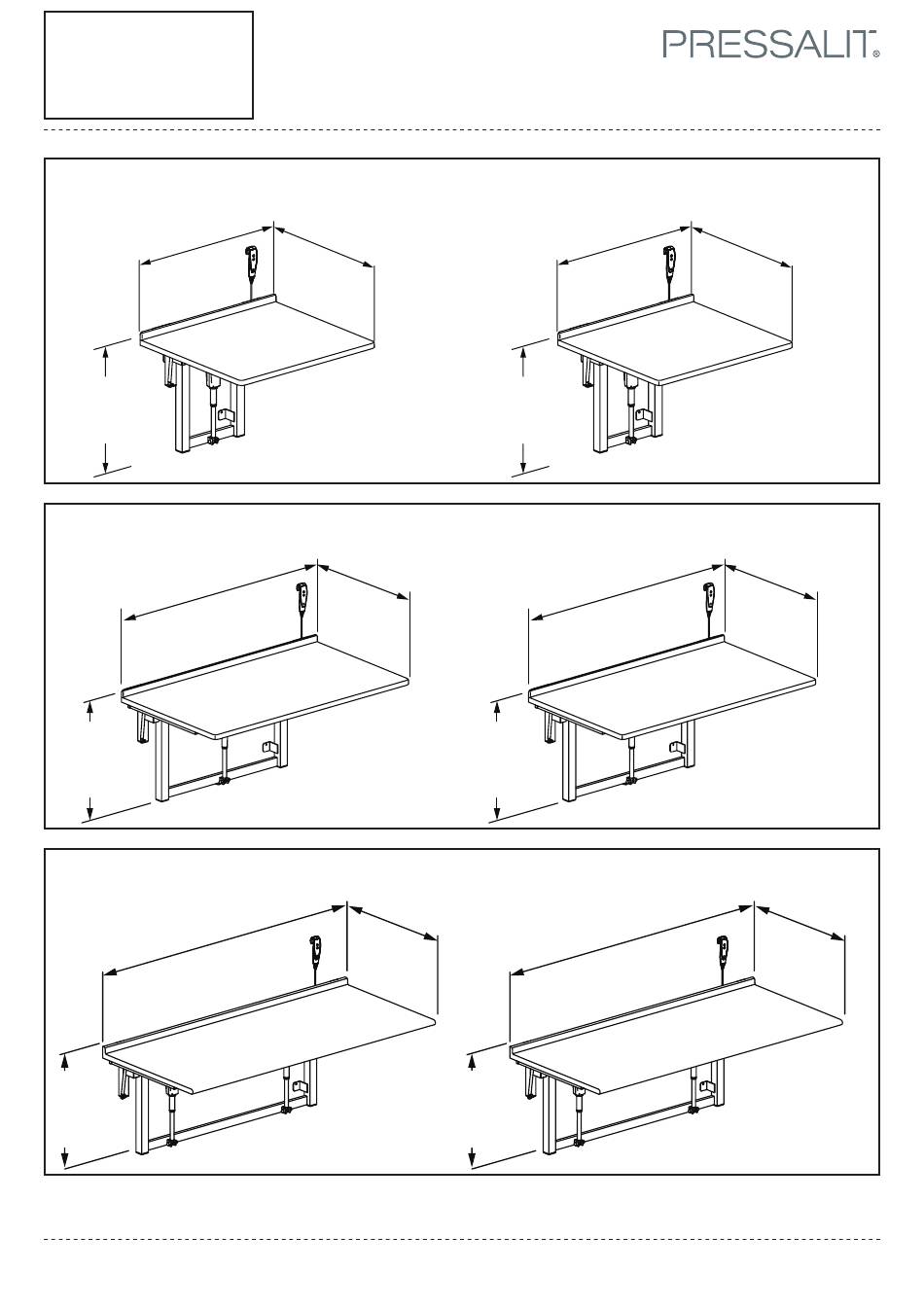 PRESSALIT®