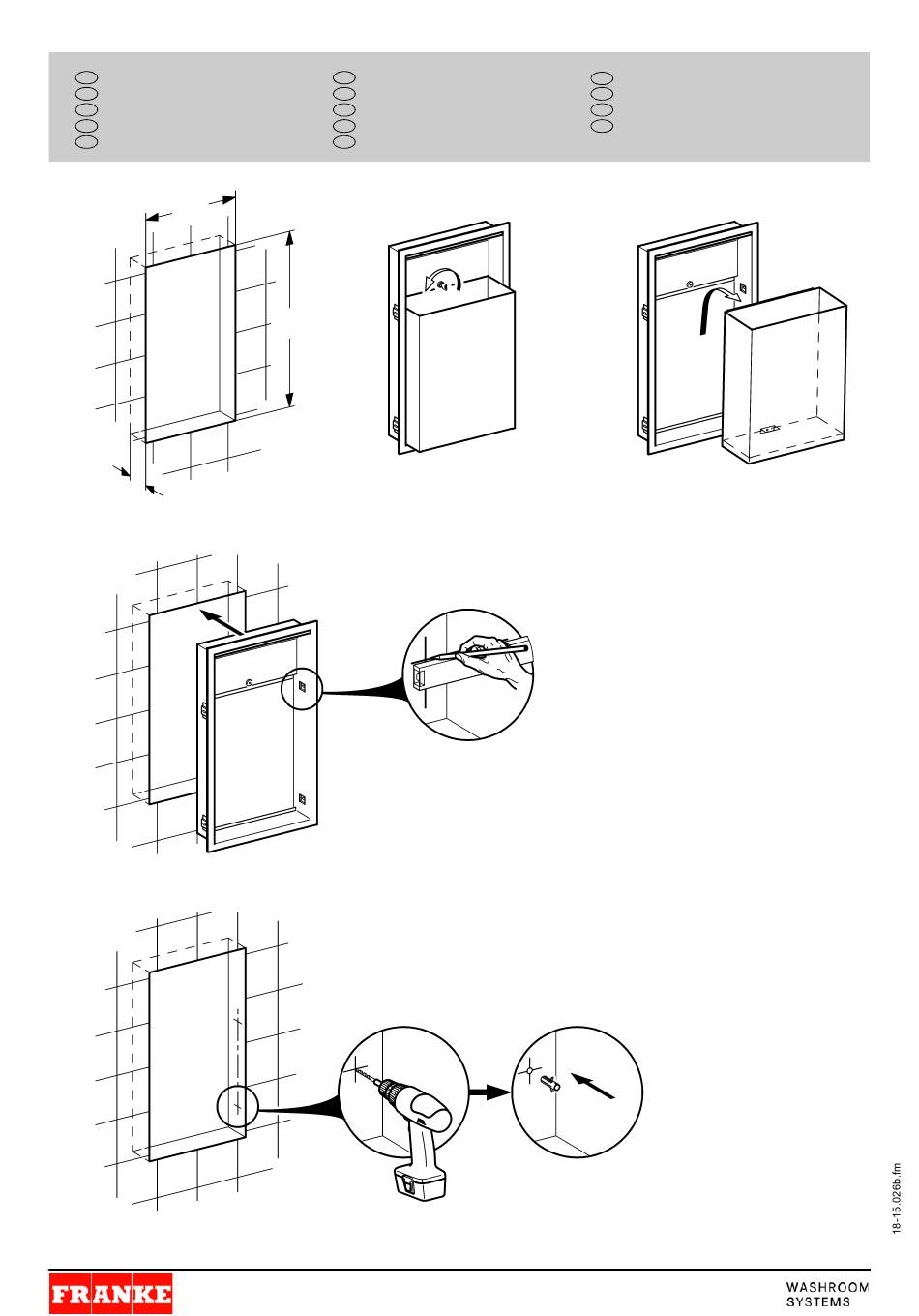 18-15.026b.fm

FRANKE

WASHROOM SYSTEMS