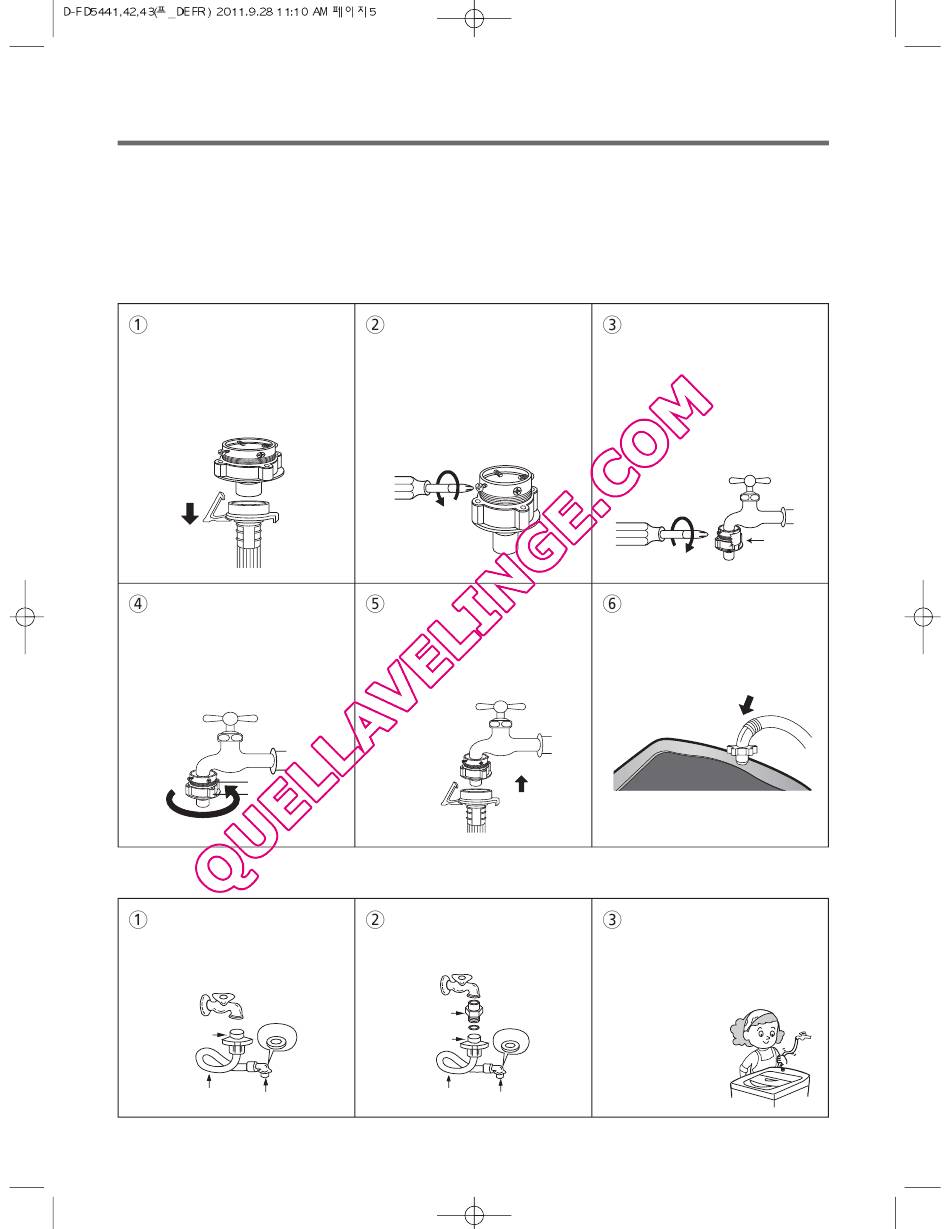 D-FD5441,42,43(프_DEFR) 2011.9.28 11:10 AM 페이지5

①
②
③
④
⑤
⑥

QUELLAVELINGE.COM

①
②
③