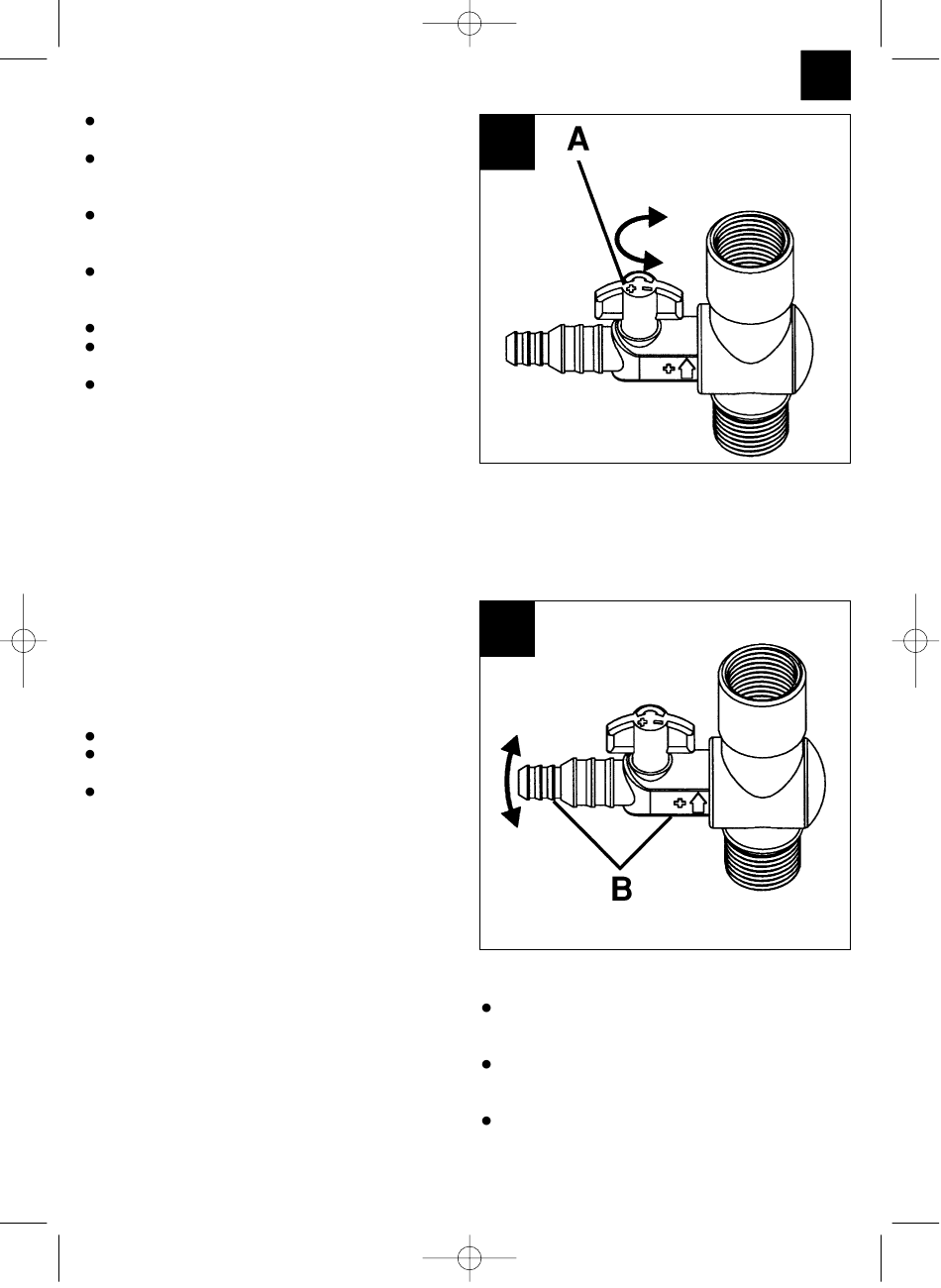 A

B