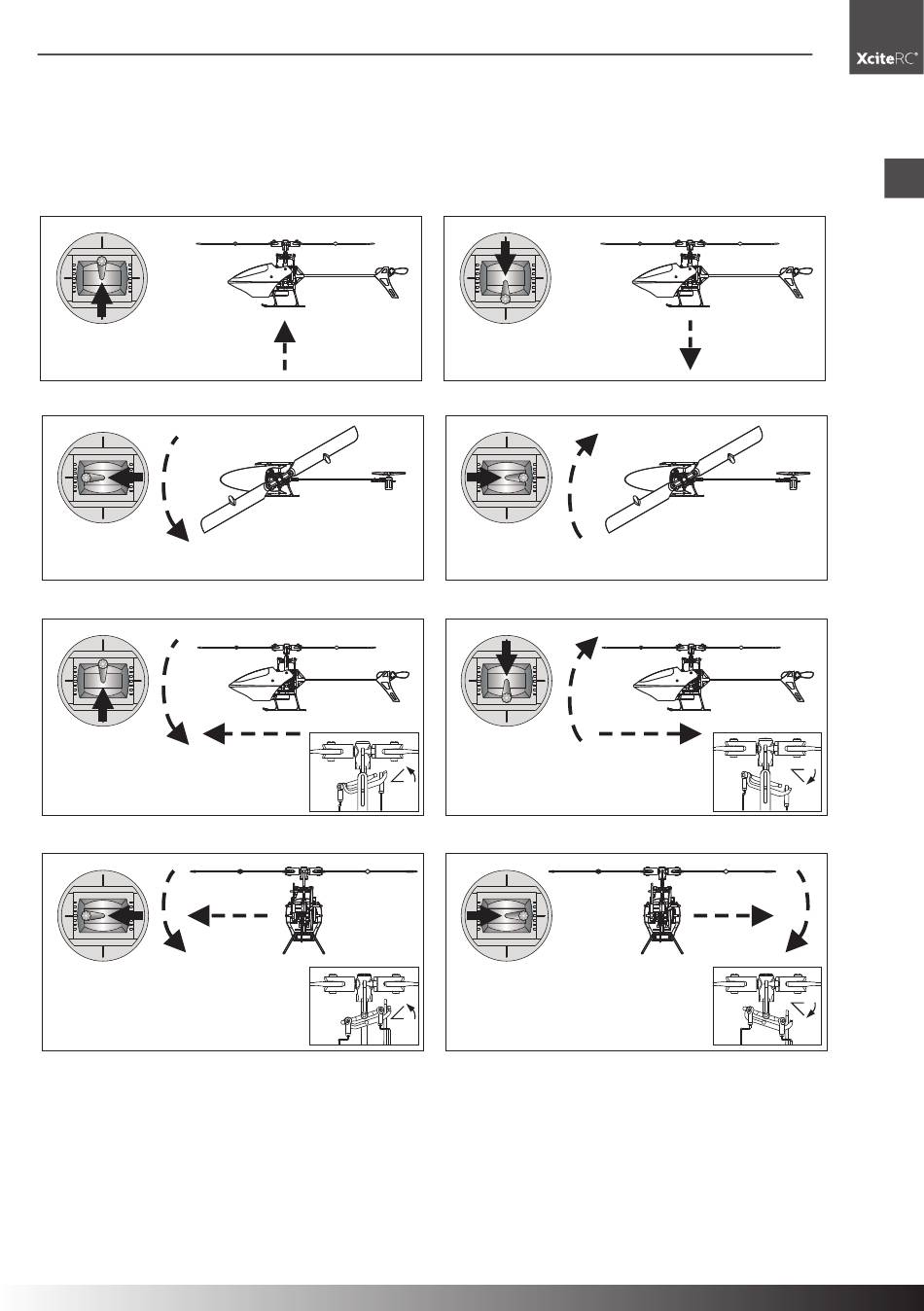 XciteRC®