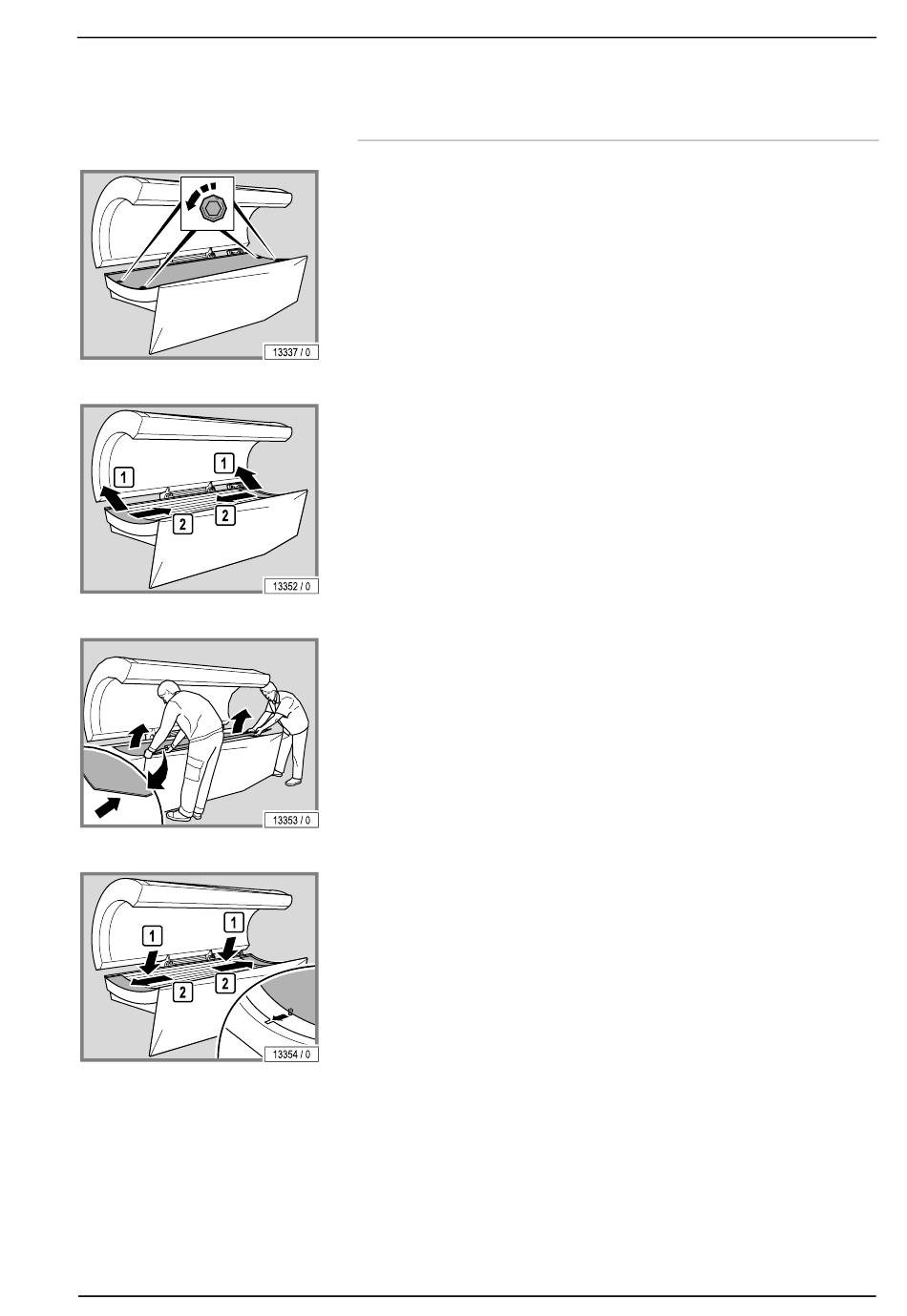 13337 / 0

1
1
2
2
13352 / 0

13353 / 0

1
1
2
2
13354 / 0