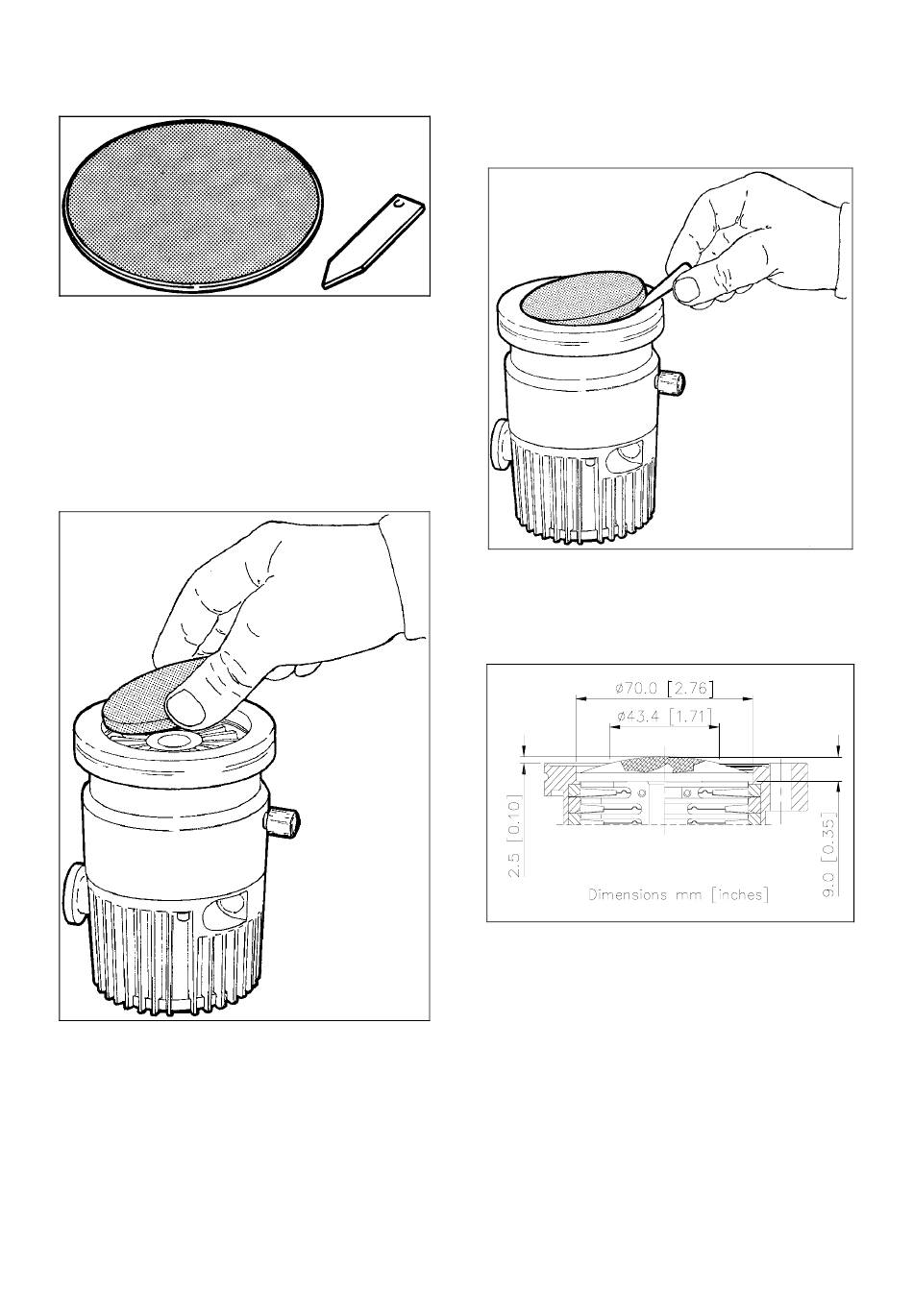 ø70.0 [2.76]
ø43.4 [1.71]
2.5 [0.10]
9.0 [0.35]
Dimensions mm [inches]