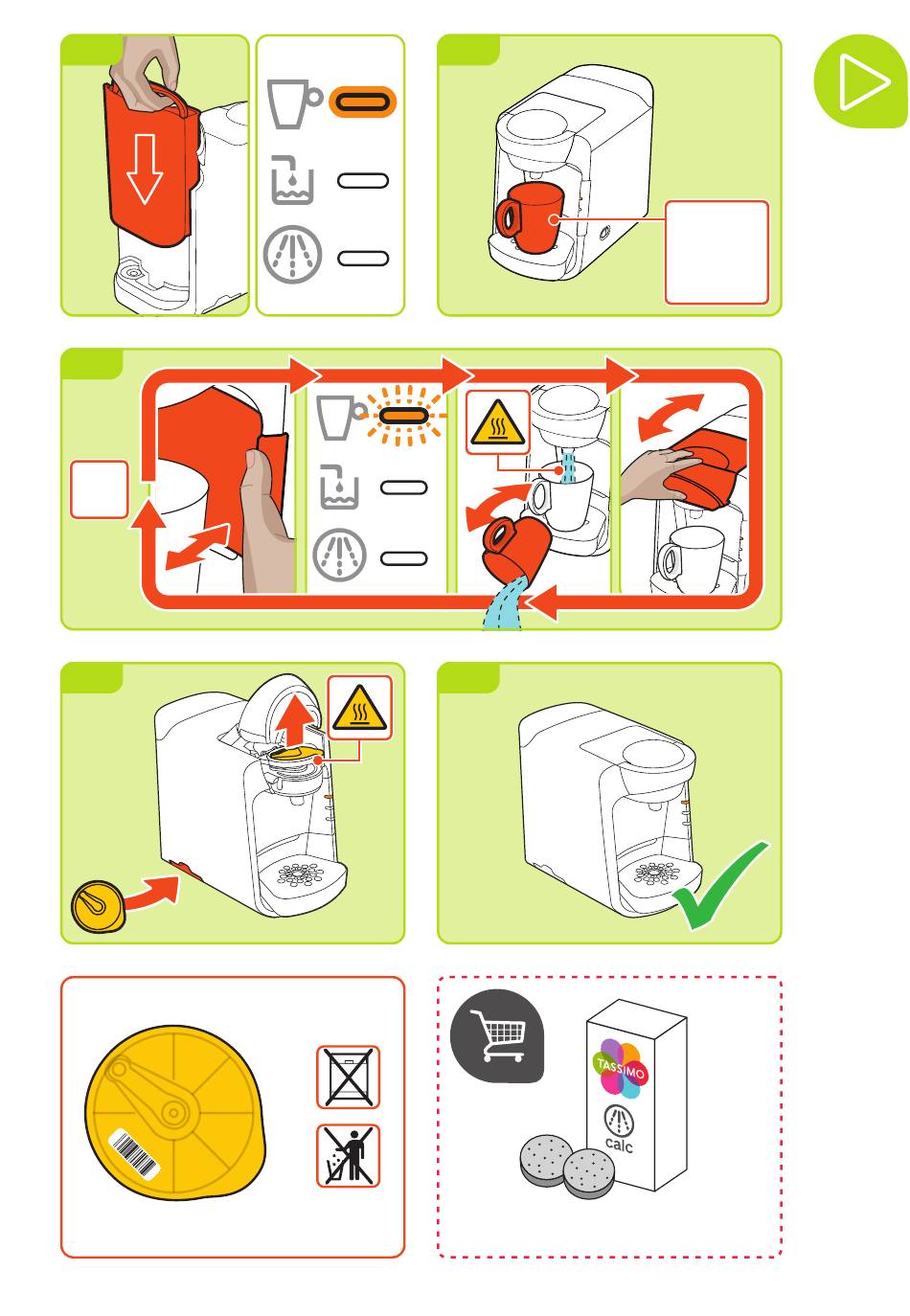 TASSIMO

calc