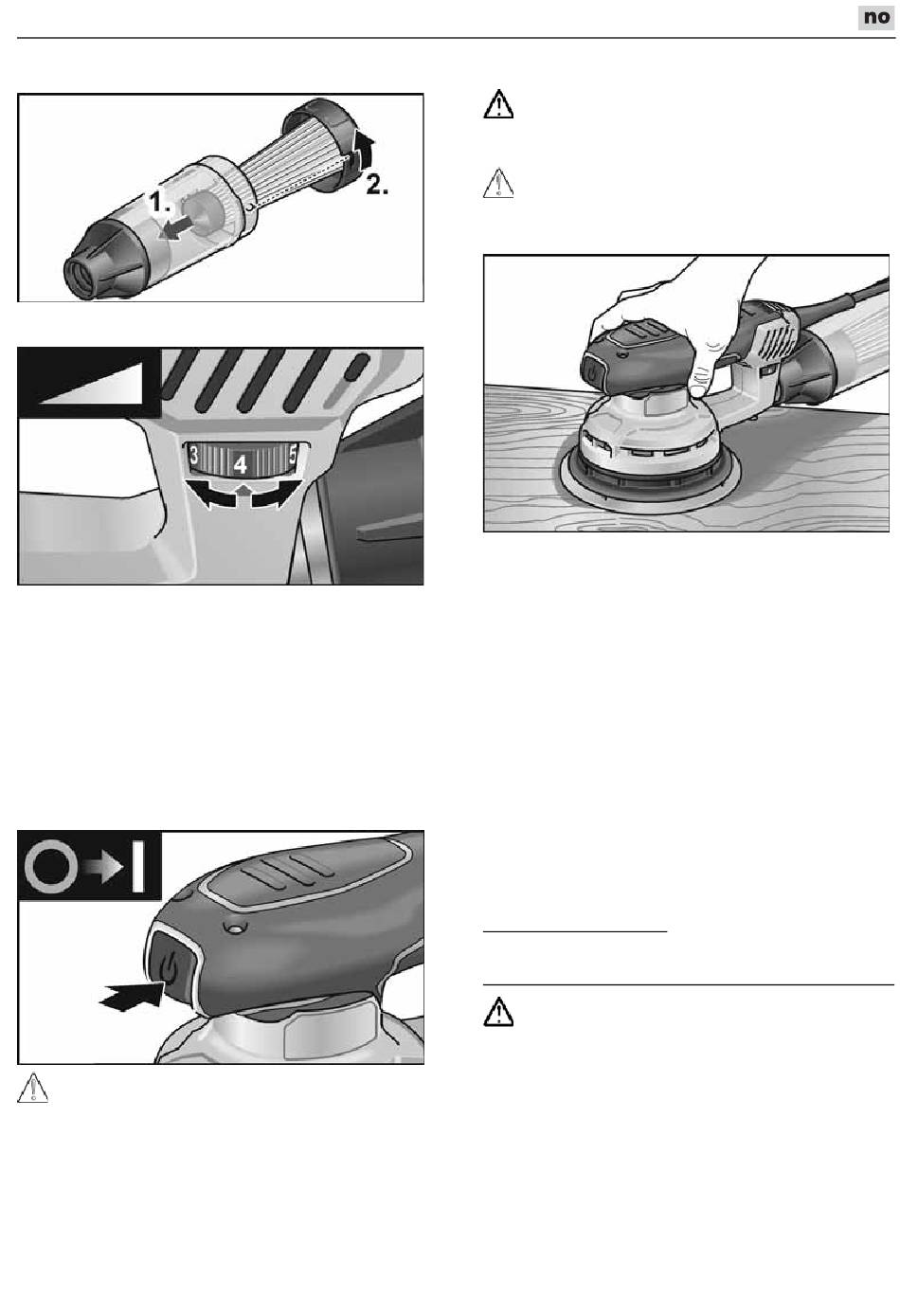 no

1.

2.

3

4

5