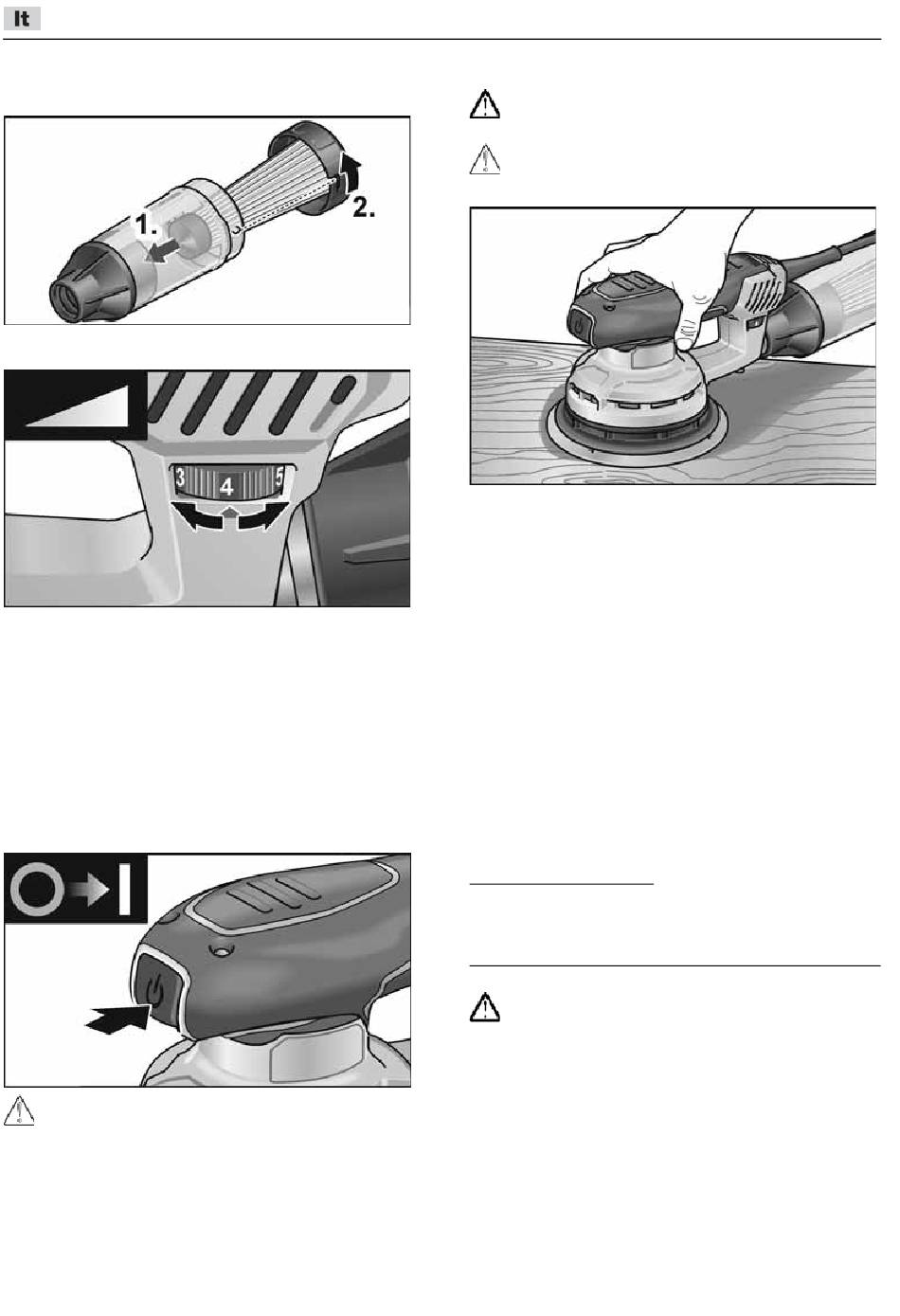 It

1.

2.

3

4

5