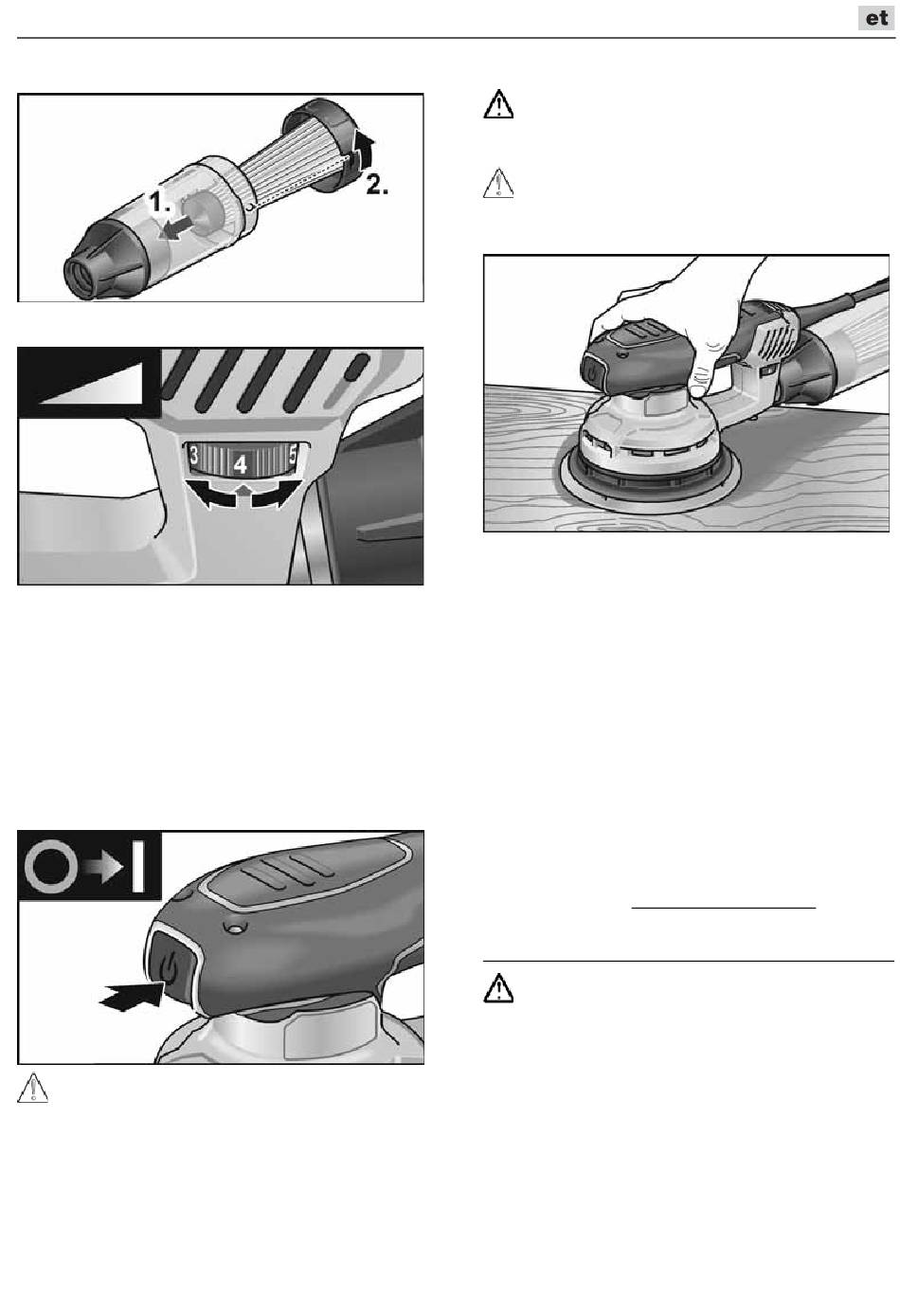 et

1.

2.

3

4

5