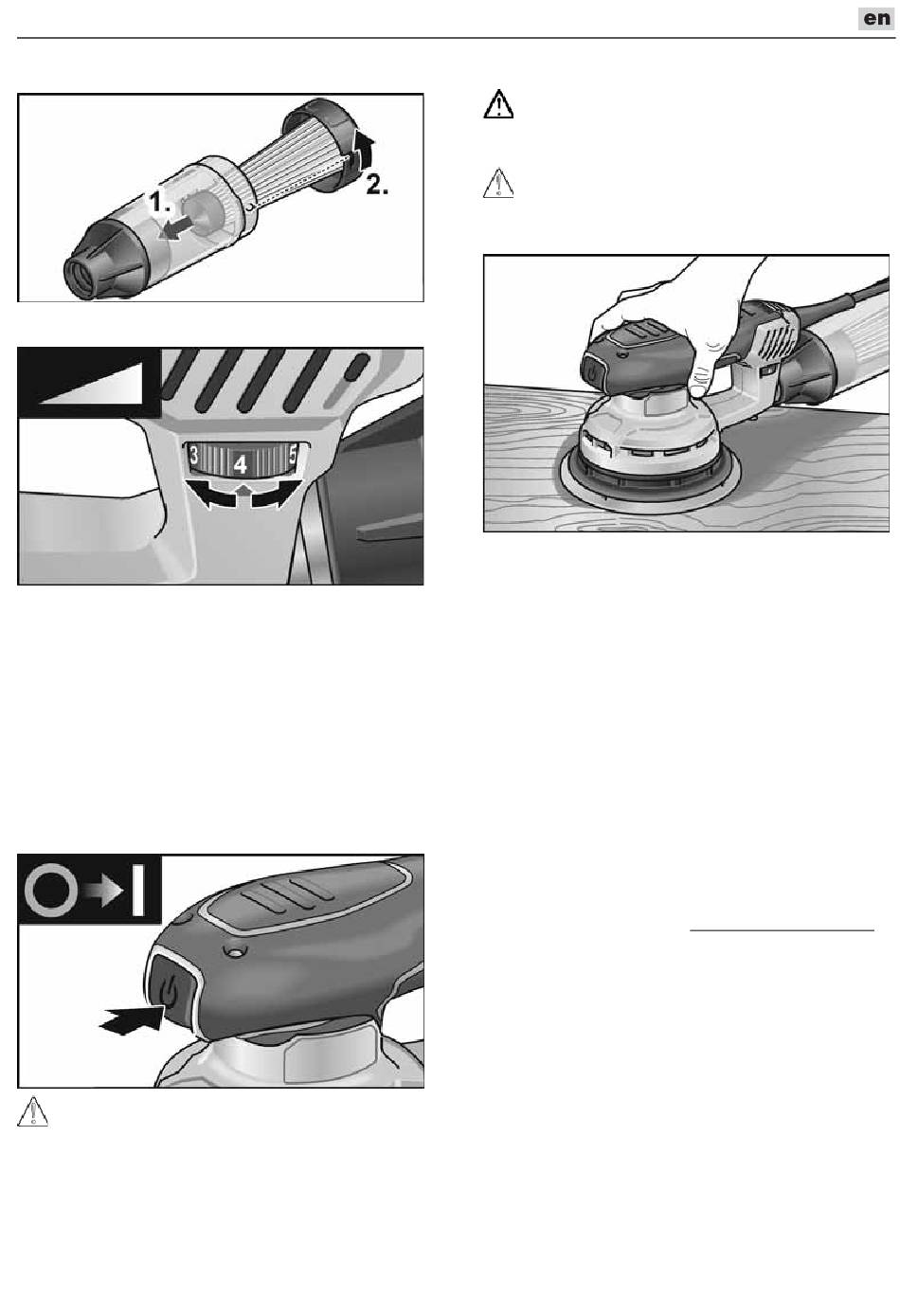 en

1.

2.

3

4

5