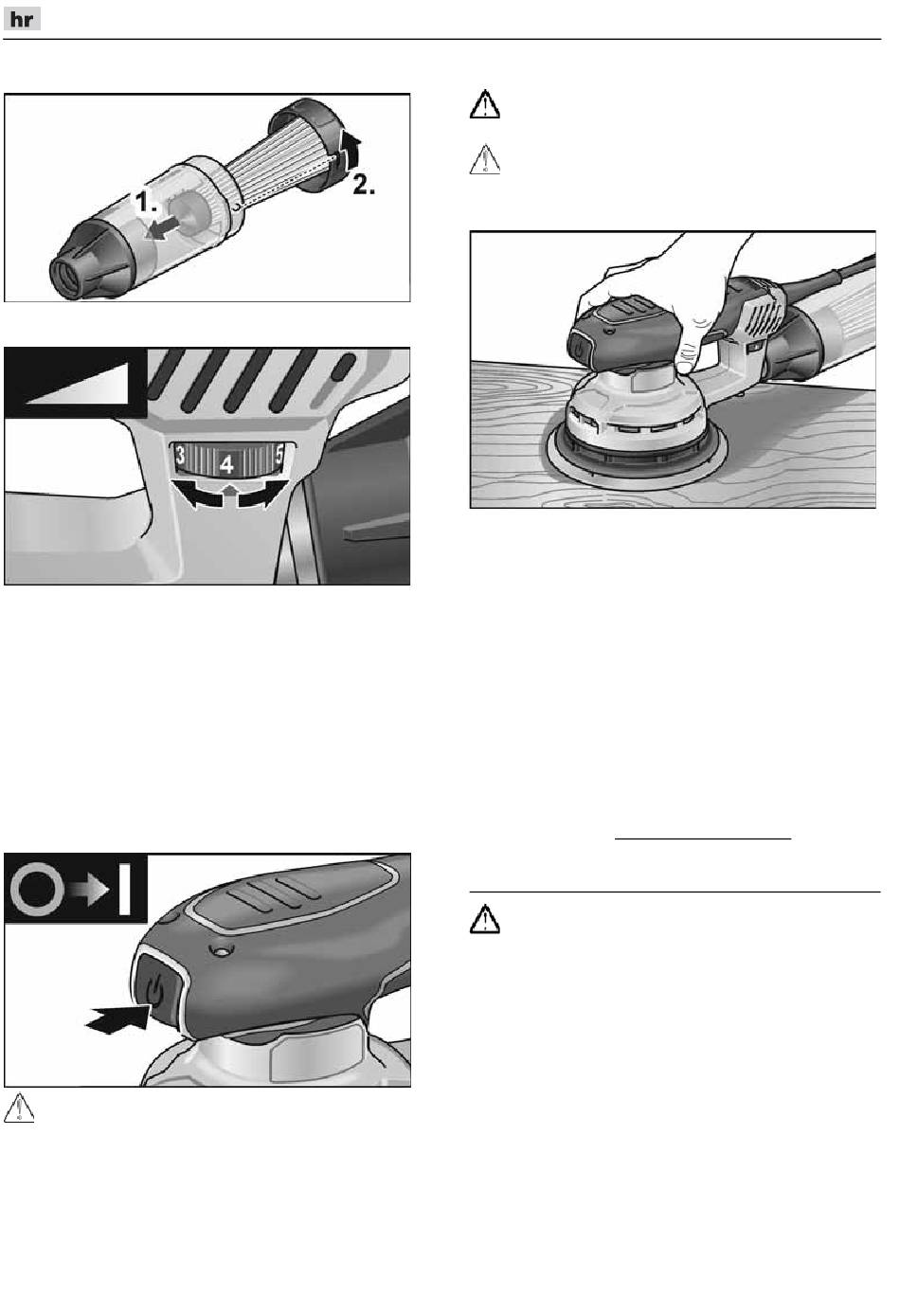 hr

1.

2.

3
4
5