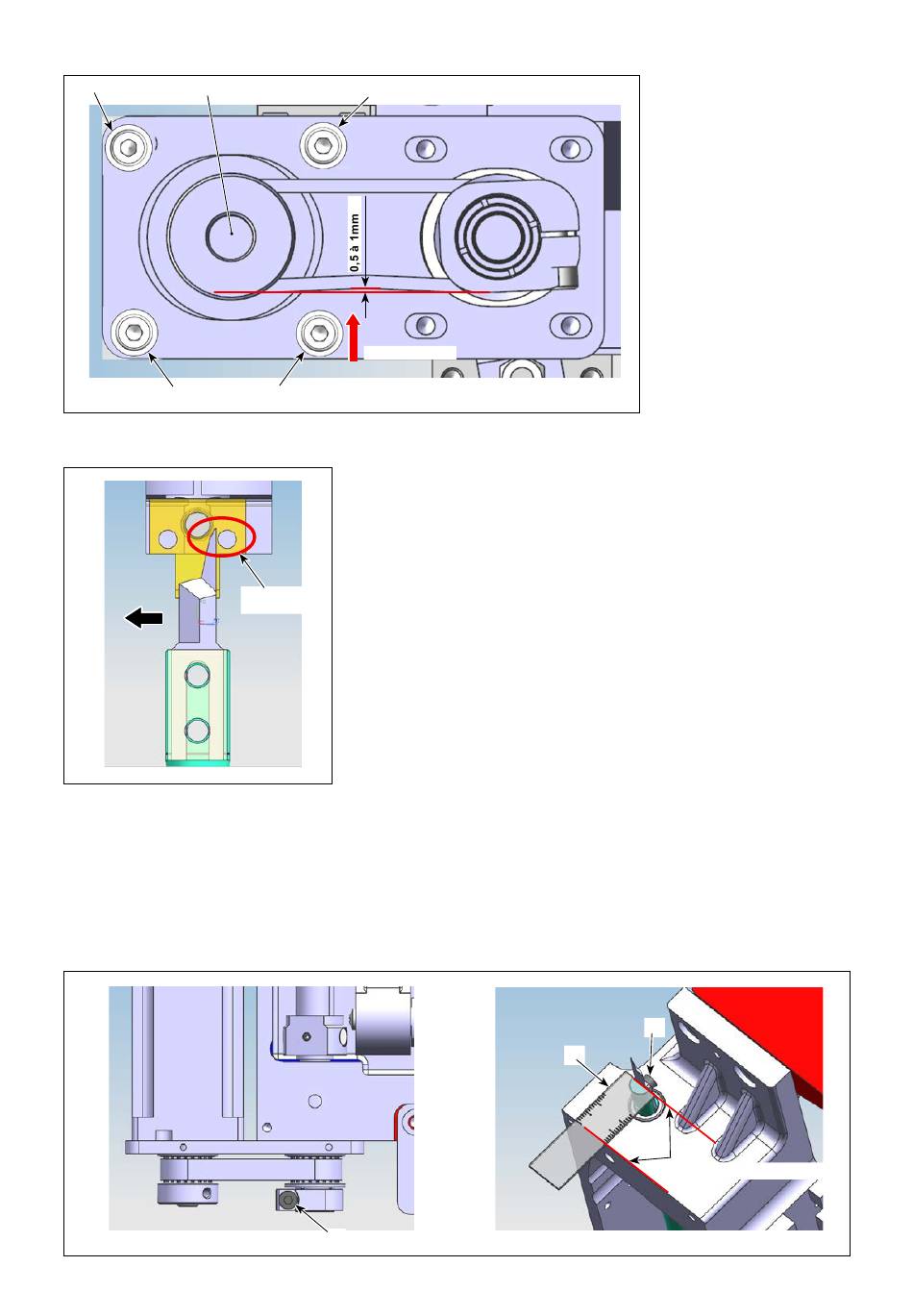 0,5 à 1mm