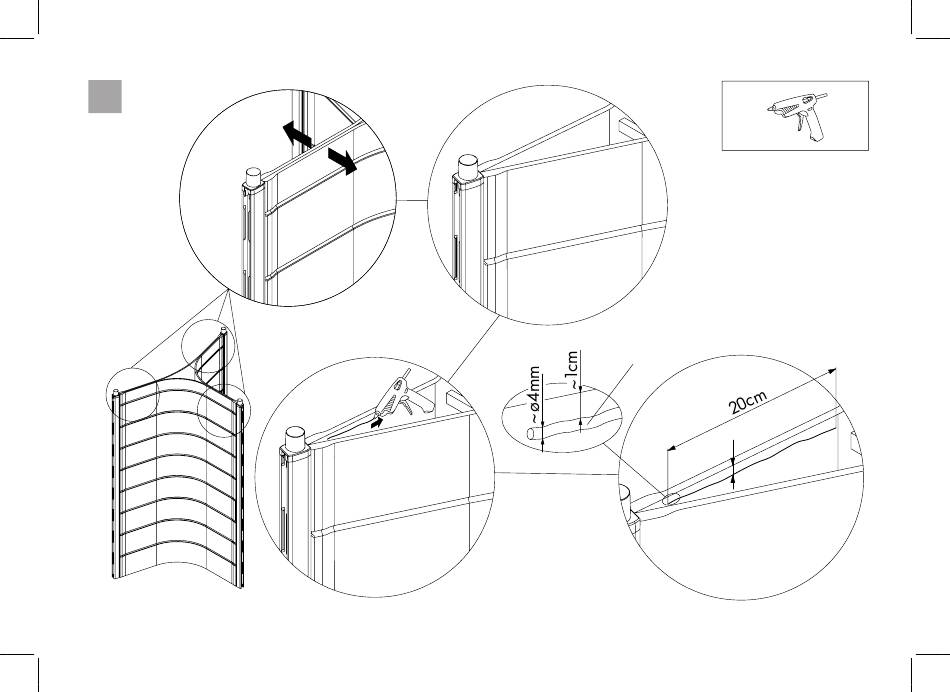 ~ø4mm
~1cm
20cm