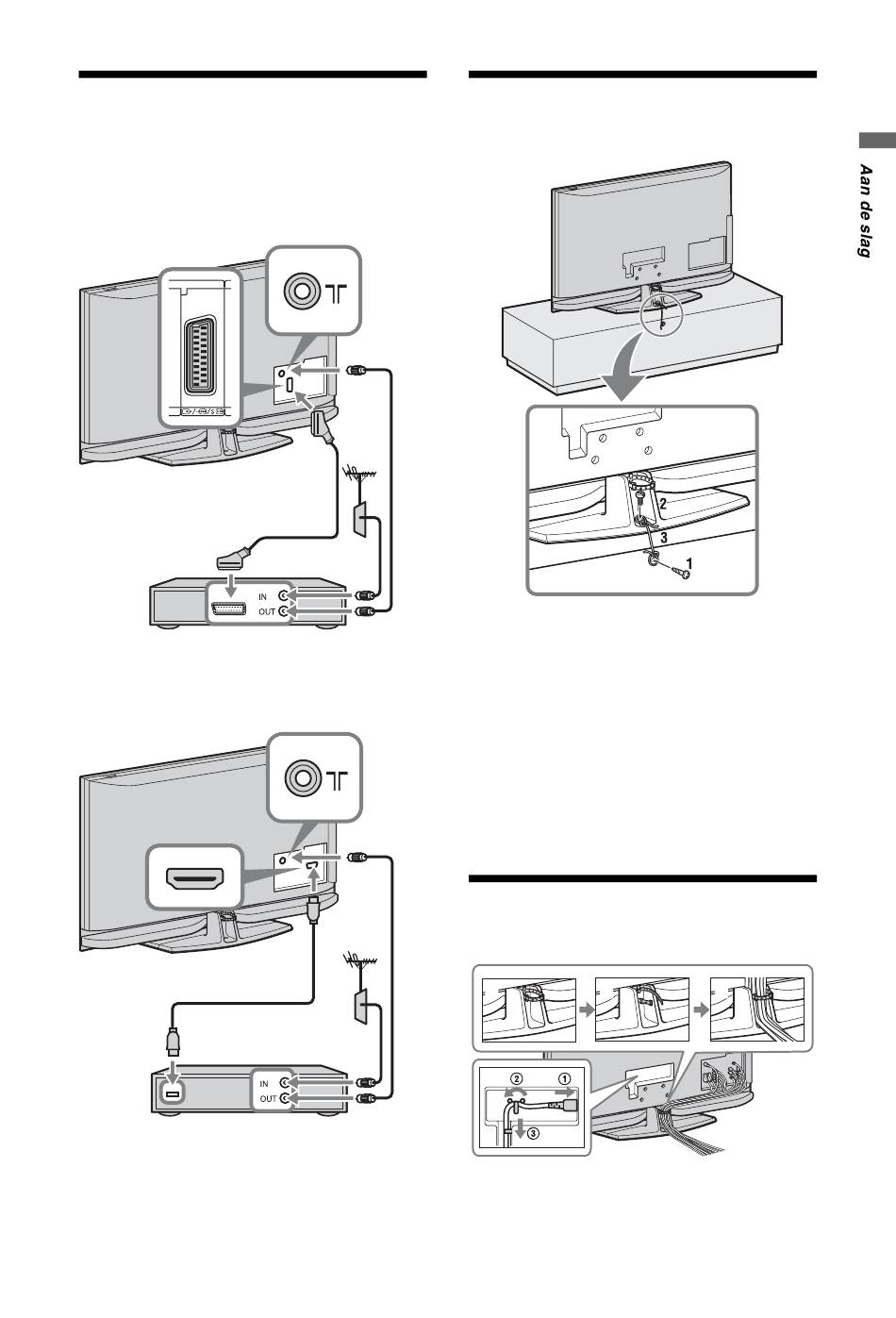 Aan de slag

IN
OUT

2
3
1

IN
OUT

②
①
③