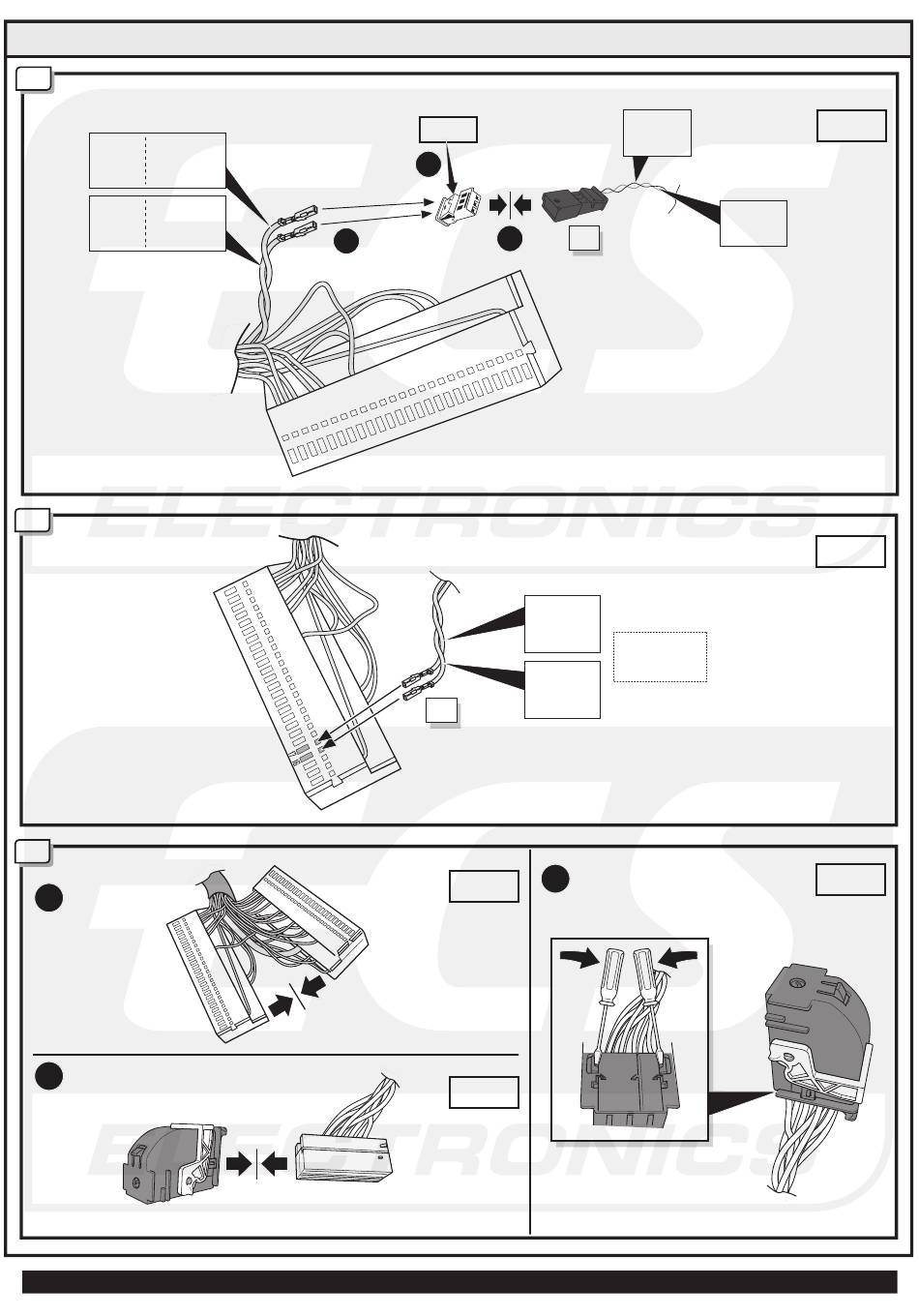 ECS
ELECTRONICS
ECS
ELECTRONICS