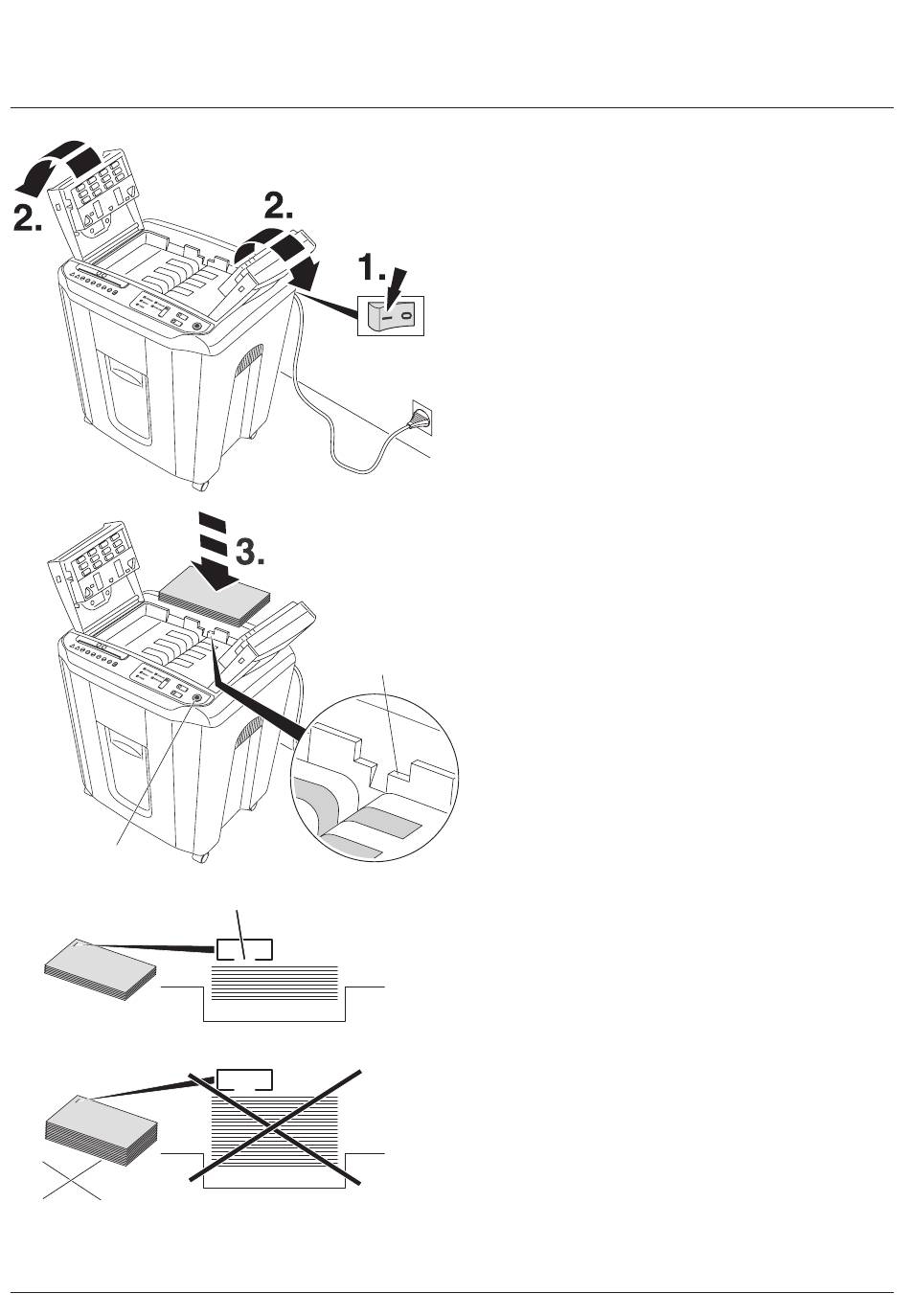 2.

2.

1.

3.